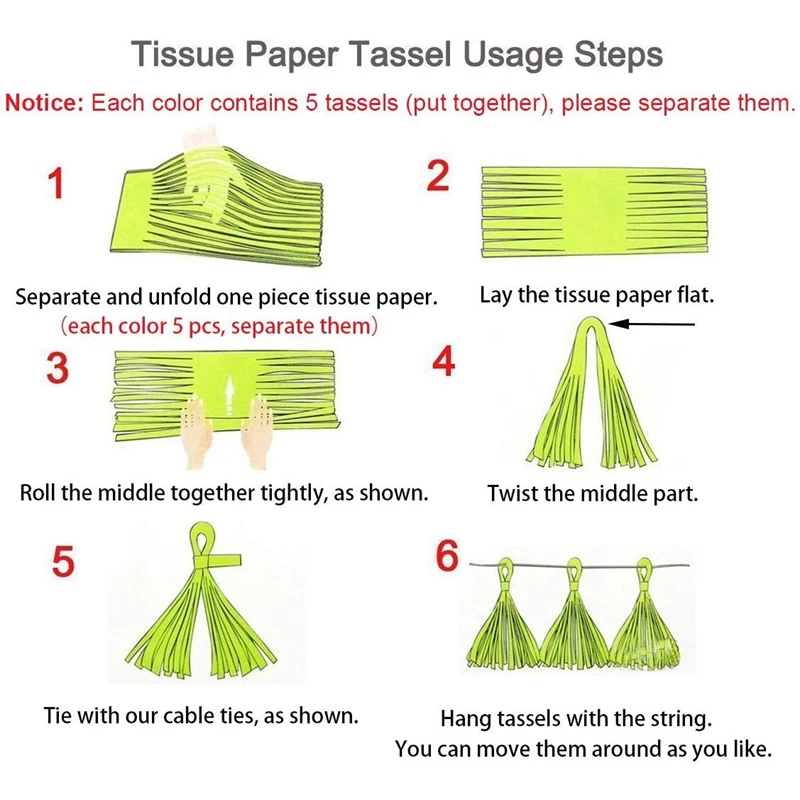 Tissue Paper Tassel Usage Steps

Notice: Each color contains 5 tassels (put together), please separate them.

1

Separate and unfold one piece tissue paper.
(each color 5 pcs, separate them)

2

Lay the tissue paper flat.

3

Roll the middle together tightly, as shown.

4

Twist the middle part.

5

Tie with our cable ties, as shown.

6

Hang tassels with the string.
You can move them around as you like.