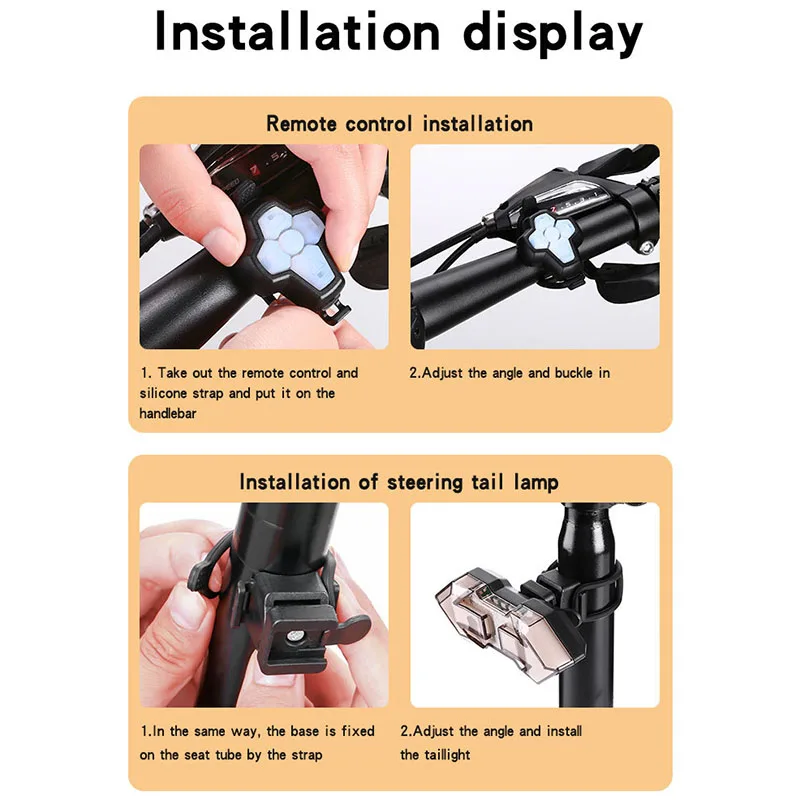 Installation display

Remote control installation

1. Take out the remote control and silicone strap and put it on the handlebar

2.Adjust the angle and buckle in

Installation of steering tail lamp

1.In the same way, the base is fixed on the seat tube by the strap

2.Adjust the angle and install the taillight