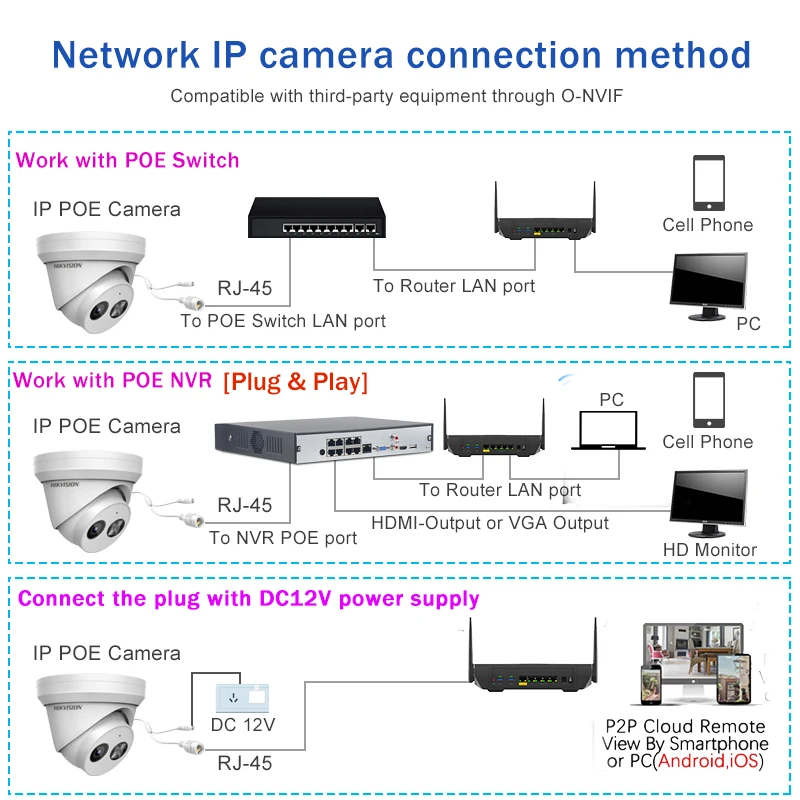 Network IP camera connection method

Compatible with third-party equipment through O-NVIF

Work with POE Switch

IP POE Camera

HIKVISION

RJ-45

To POE Switch LAN port

To Router LAN port

Cell Phone

PC

Work with POE NVR [Plug & Play]

IP POE Camera

HIKVISION

RJ-45

To NVR POE port

To Router LAN port

HDMI-Output or VGA Output

PC

Cell Phone

HD Monitor

Connect the plug with DC12V power supply

IP POE Camera

HIKVISION

DC 12V

RJ-45

P2P Cloud Remote View By Smartphone or PC(Android,iOS)