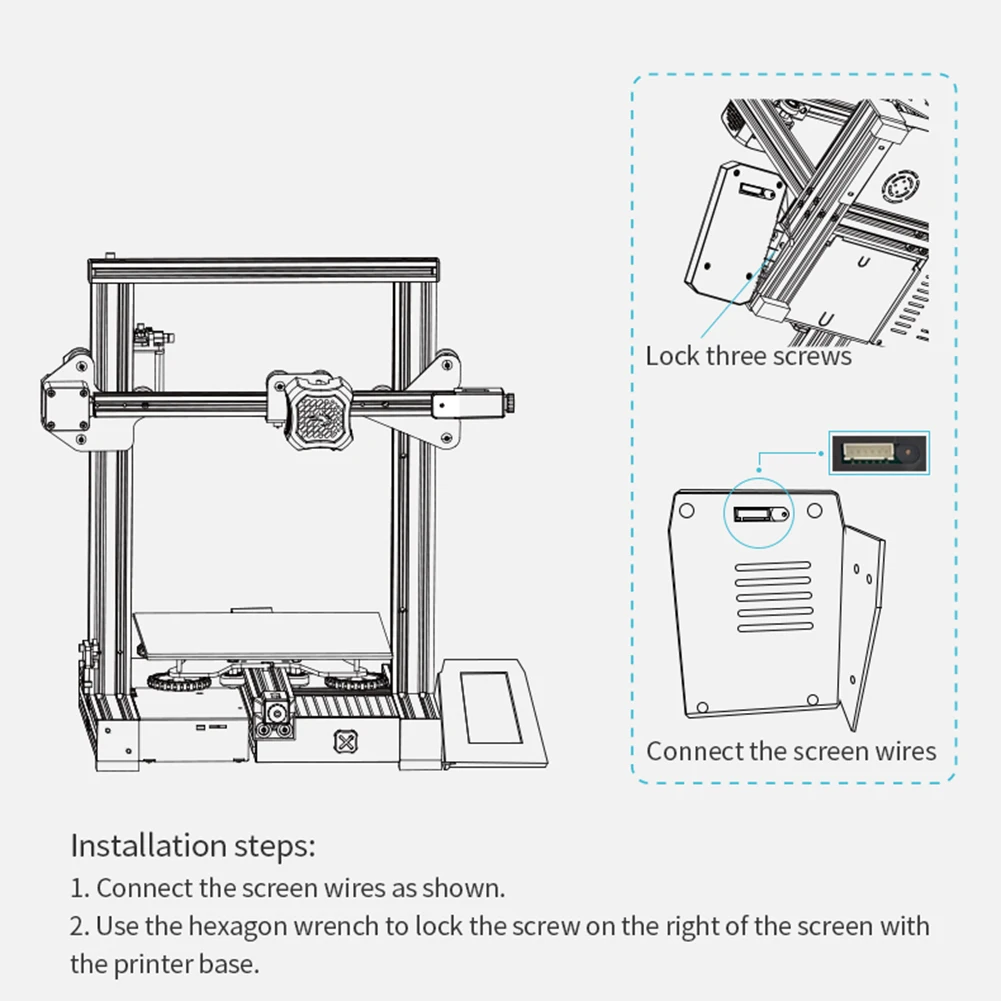 Lock three screws

Connect the screen wires

Installation steps:
1. Connect the screen wires as shown.
2. Use the hexagon wrench to lock the screw on the right of the screen with the printer base.