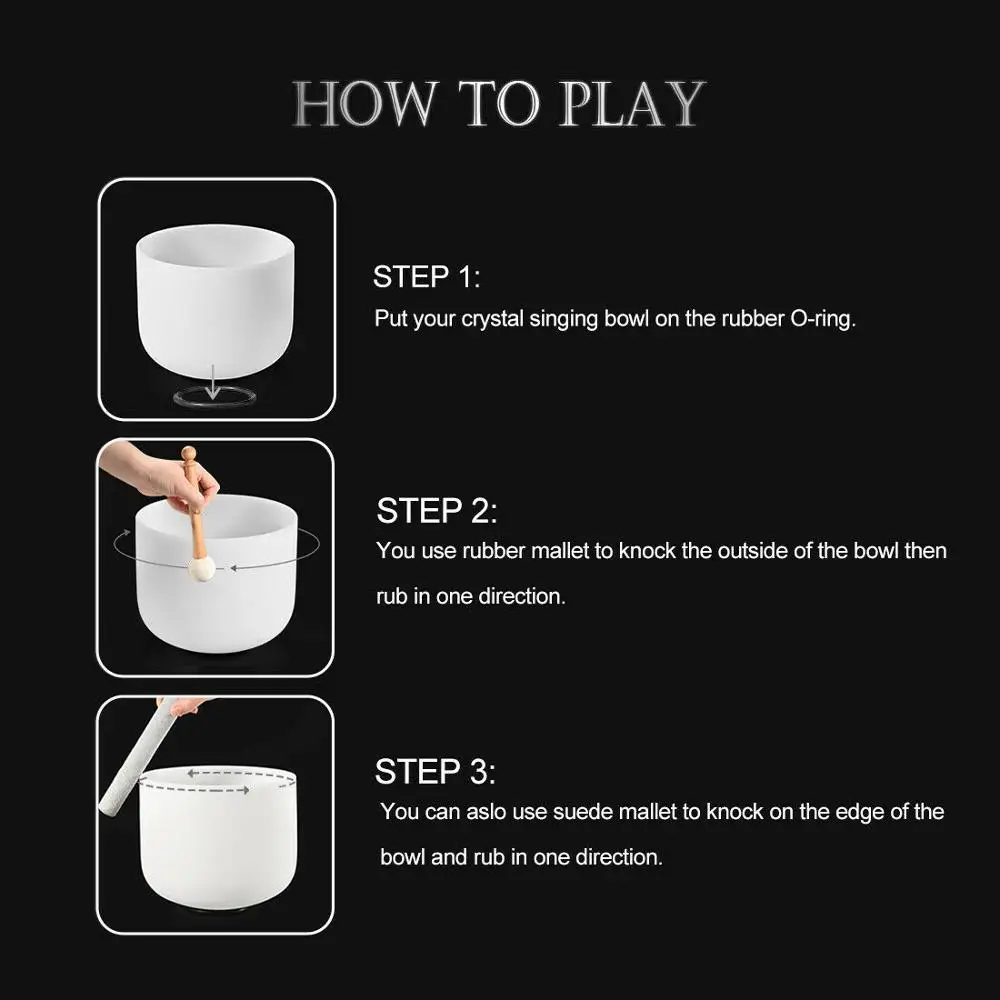 HOW TO PLAY

STEP 1:
Put your crystal singing bowl on the rubber O-ring.

STEP 2:
You use rubber mallet to knock the outside of the bowl then rub in one direction.

STEP 3:
You can aslo use suede mallet to knock on the edge of the bowl and rub in one direction.