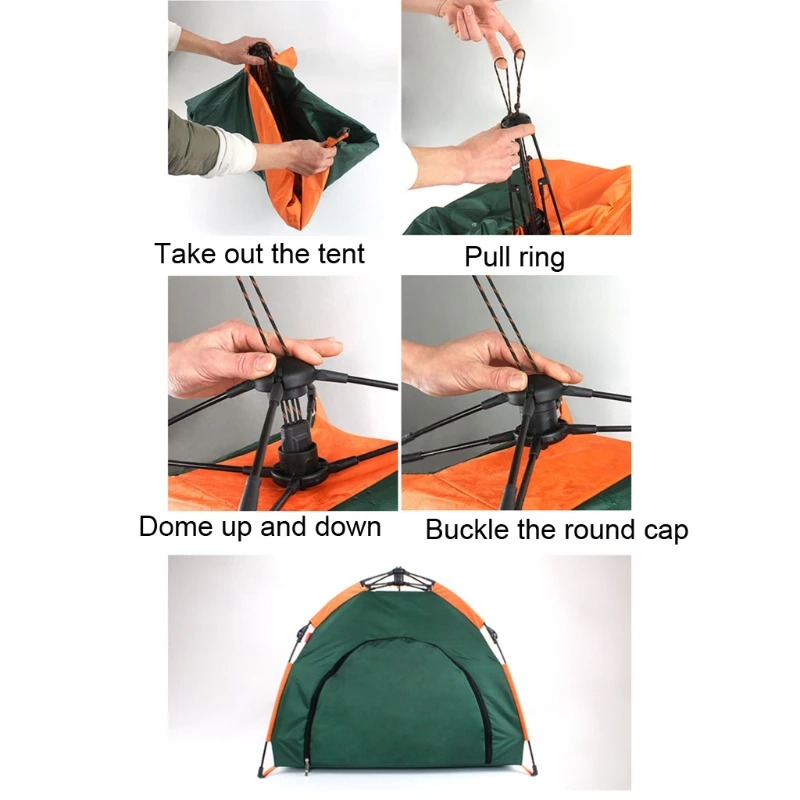 Take out the tent

Pull ring

Dome up and down

Buckle the round cap