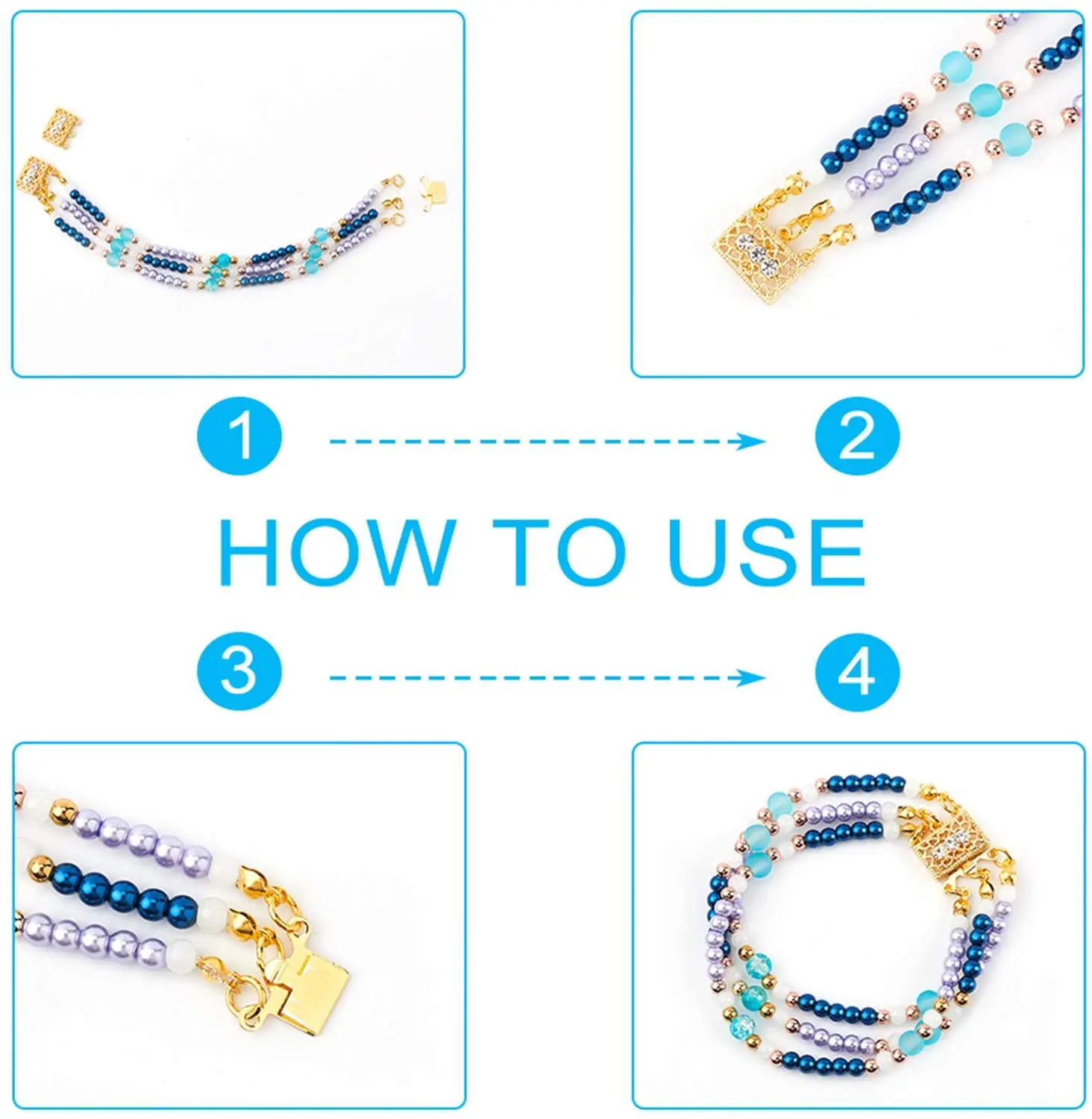 1

2

HOW TO USE

3

4