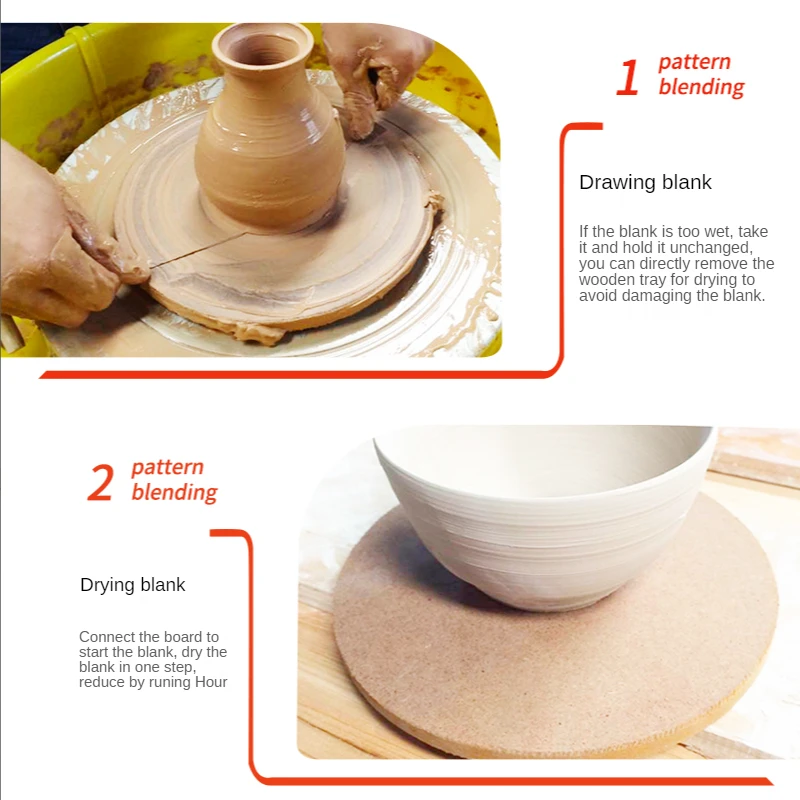 1 pattern blending

Drawing blank

If the blank is too wet, take it and hold it unchanged, you can directly remove the wooden tray for drying to avoid damaging the blank.

2 pattern blending

Drying blank

Connect the board to start the blank, dry the blank in one step, reduce by runing Hour