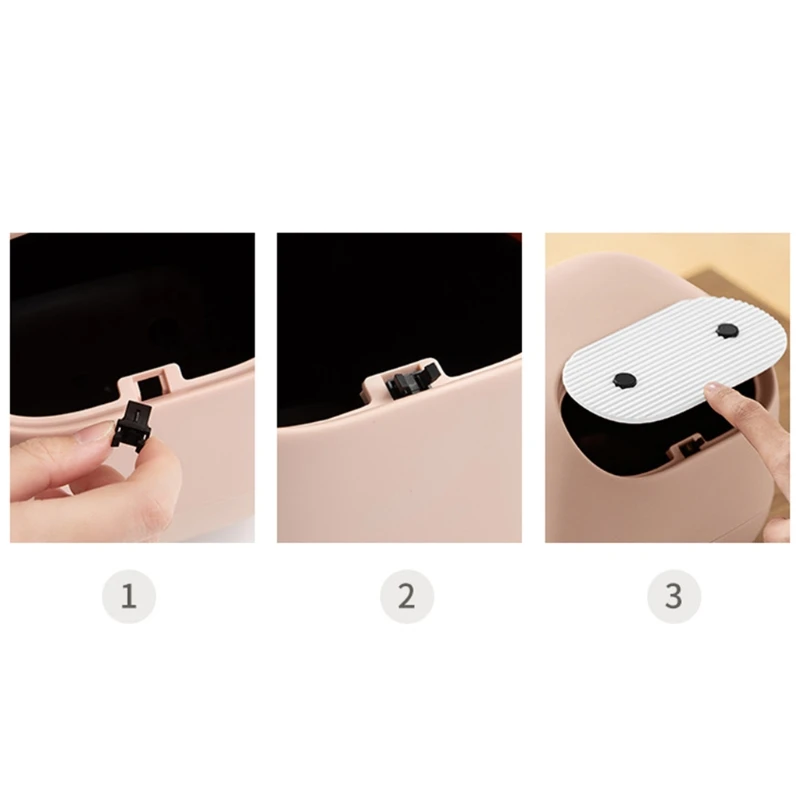 1

2

3