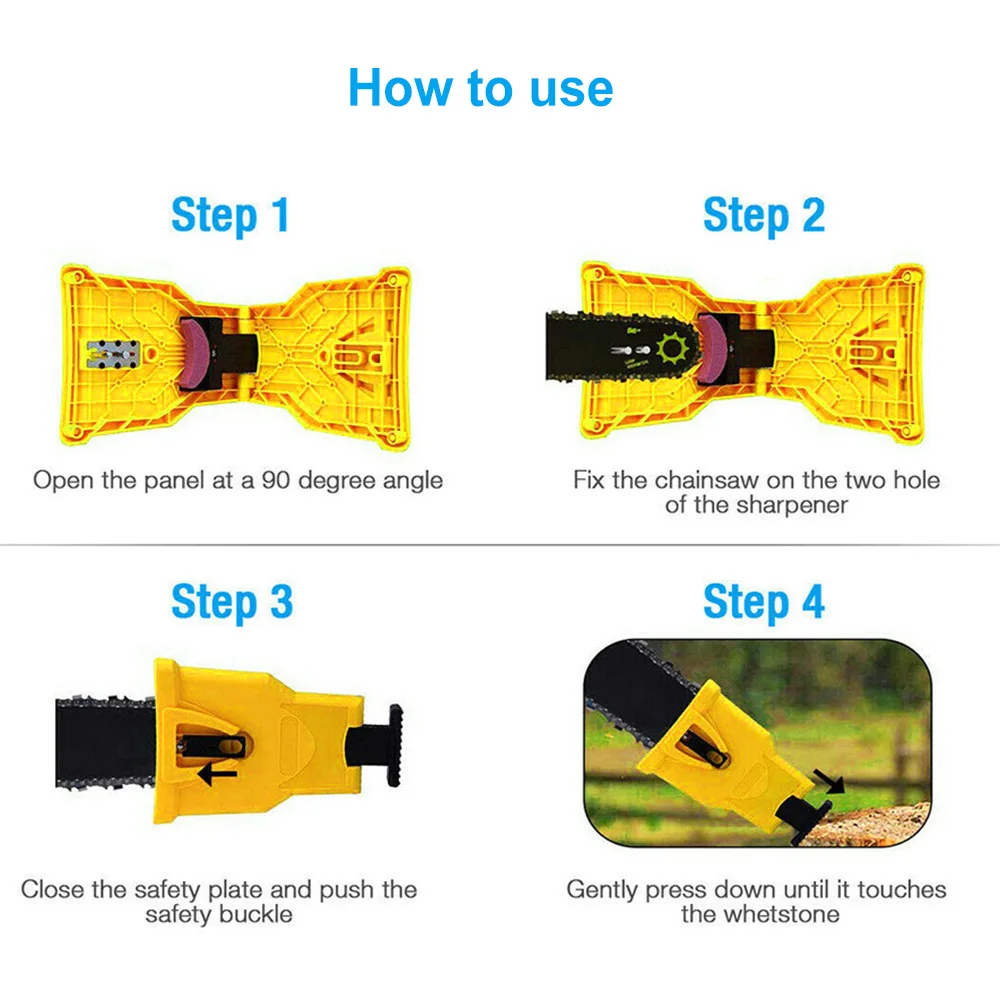 How to use

Step 1

Open the panel at a 90 degree angle

Step 2

Fix the chainsaw on the two hole of the sharpener

Step 3

Close the safety plate and push the safety buckle

Step 4

Gently press down until it touches the whetstone