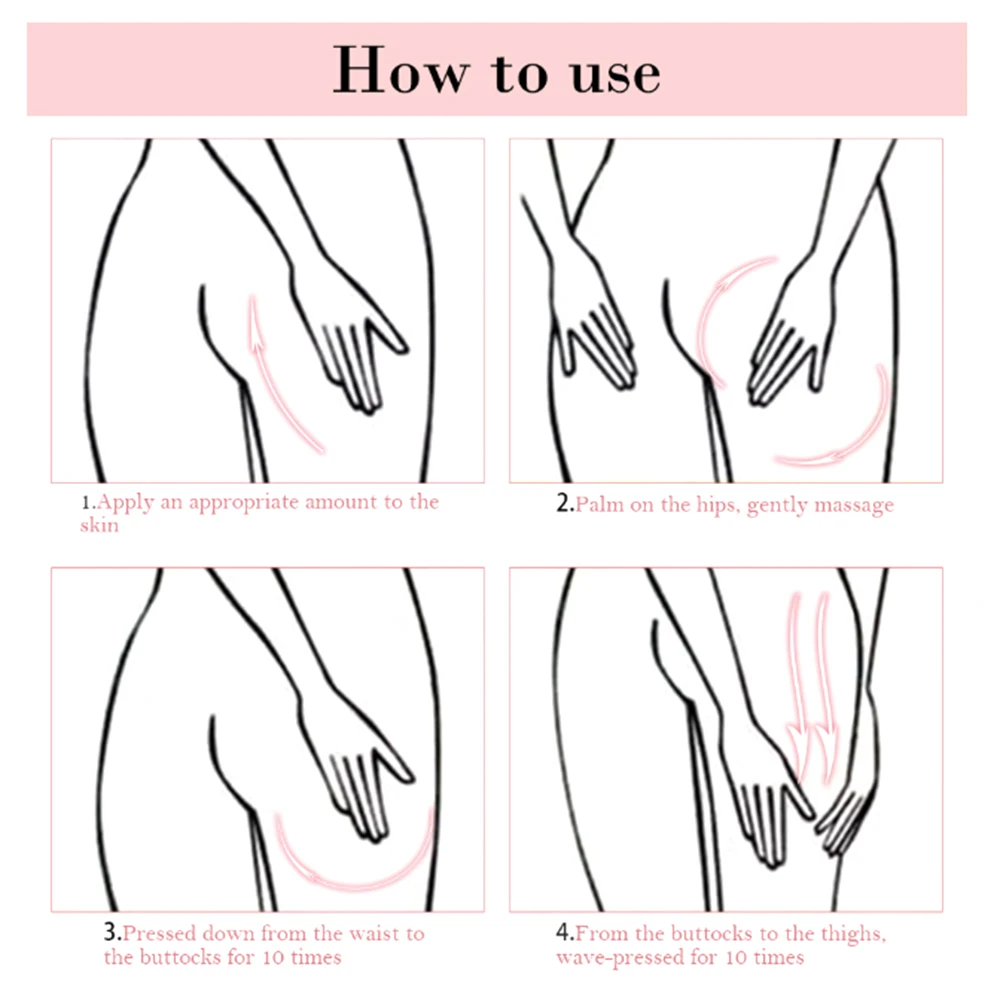 How to use

1.Apply an appropriate amount to the skin

2.Palm on the hips, gently massage

3.Pressed down from the waist to the buttocks for 10 times

4.From the buttocks to the thighs, wave-pressed for 10 times