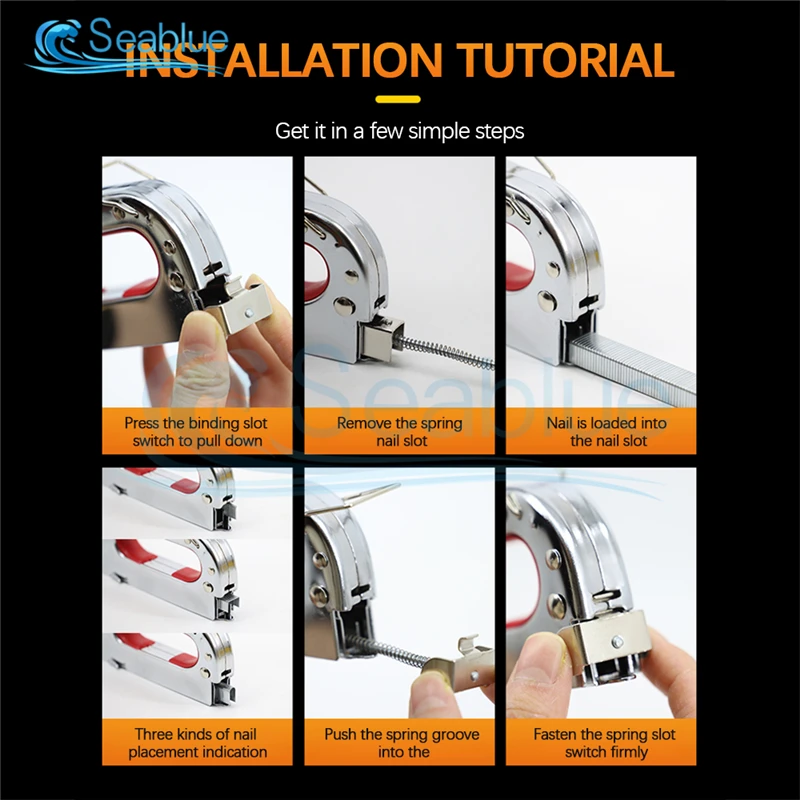 Seablue

INSTALLATION TUTORIAL

Get it in a few simple steps

Press the binding slot switch to pull down

Remove the spring nail slot

Nail is loaded into the nail slot

Seablue

Three kinds of nail placement indication

Push the spring groove into the

Fasten the spring slot switch firmly