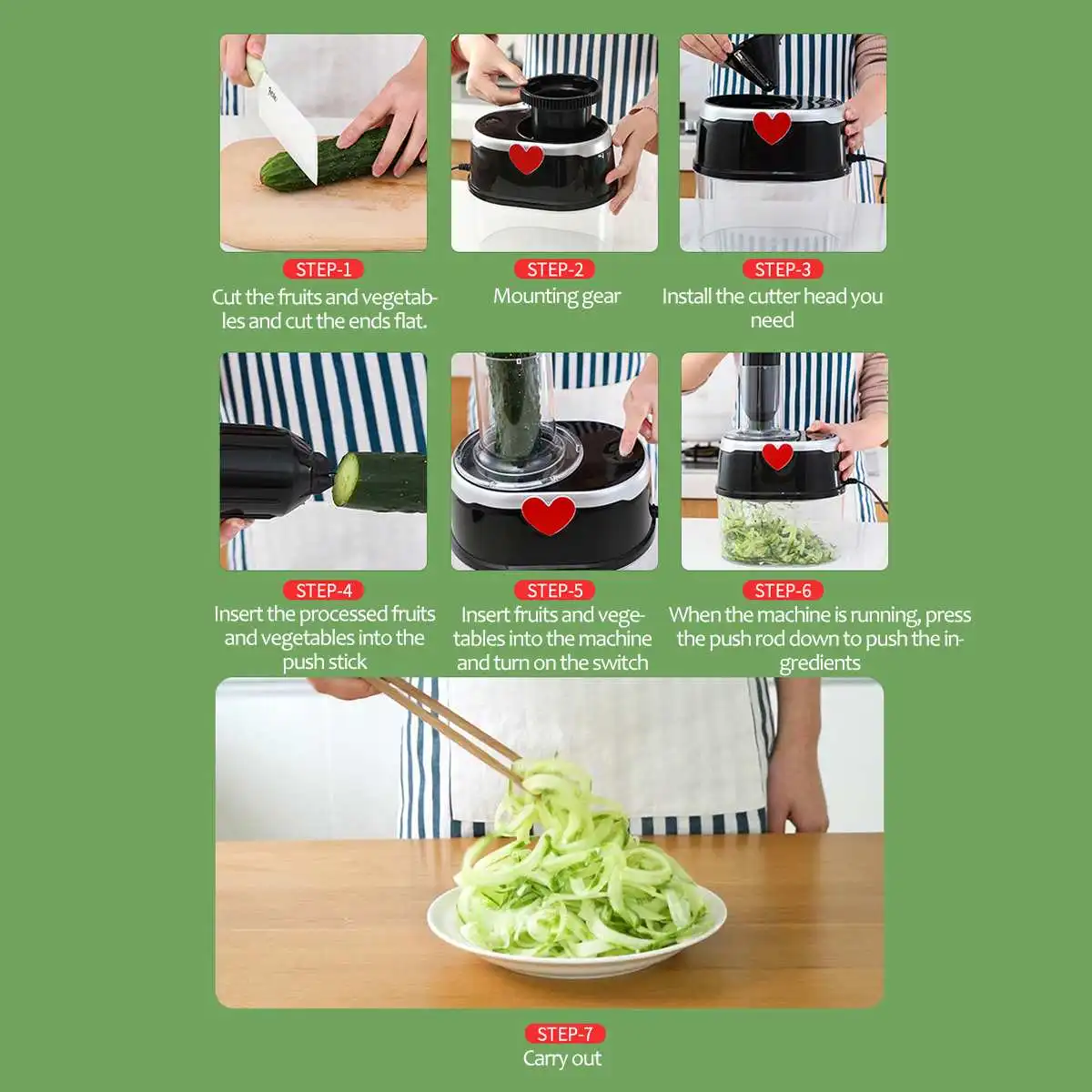 STEP-1
Cut the fruits and vegetables and cut the ends flat.

STEP-2
Mounting gear

STEP-3
Install the cutter head you need

STEP-4
Insert the processed fruits and vegetables into the push stick

STEP-5
Insert fruits and vegetables into the machine and turn on the switch

STEP-6
When the machine is running, press the push rod down to push the ingredients

STEP-7
Carry out