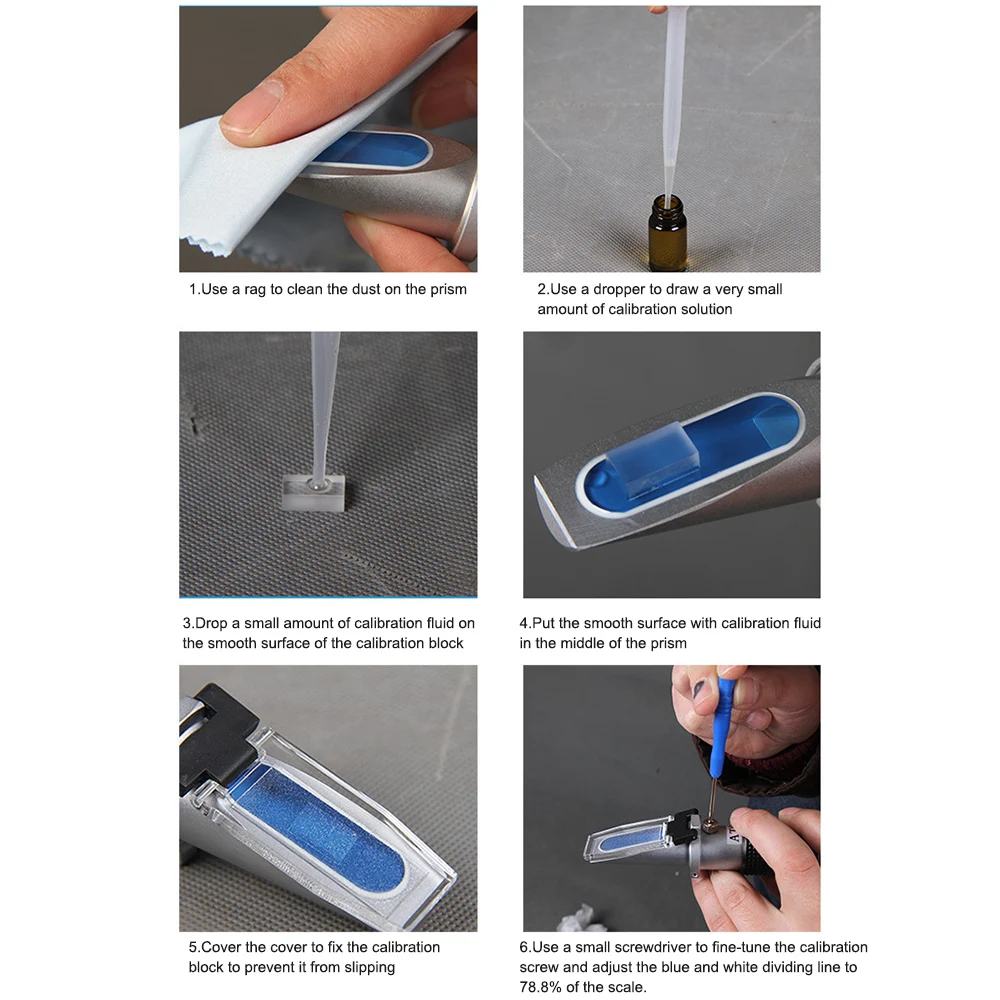 1.Use a rag to clean the dust on the prism

2.Use a dropper to draw a very small amount of calibration solution

3.Drop a small amount of calibration fluid on the smooth surface of the calibration block

4.Put the smooth surface with calibration fluid in the middle of the prism

5.Cover the cover to fix the calibration block to prevent it from slipping

6.Use a small screwdriver to fine-tune the calibration screw and adjust the blue and white dividing line to 78.8% of the scale.