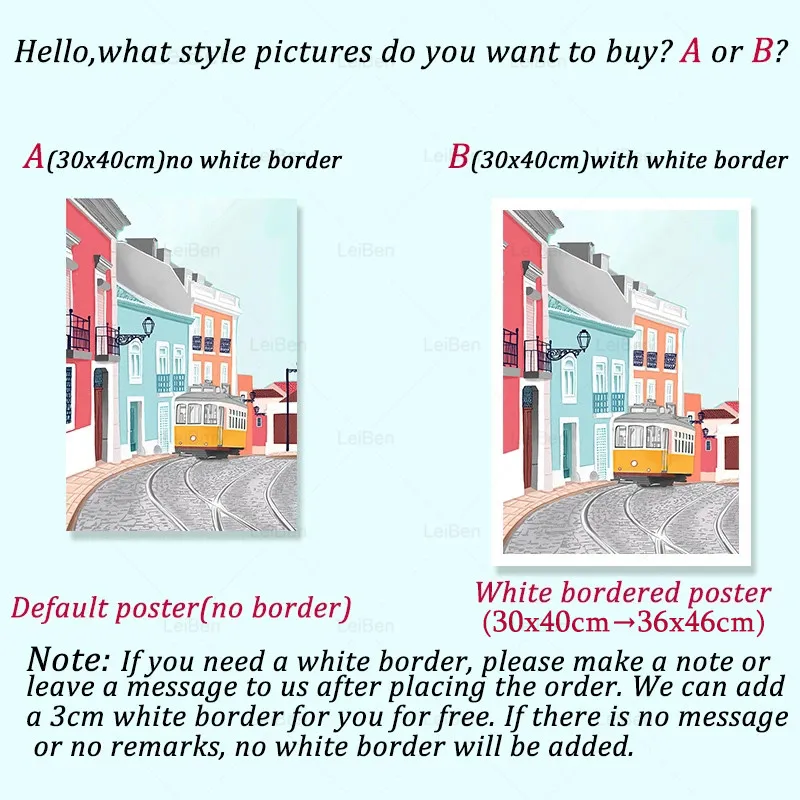 Hello,what style pictures do you want to buy? A or B?

A(30x40cm)no white border

B(30x40cm)with white border

LeiBen

Default poster(no border)

White bordered poster
(30x40cm→36x46cm)

Note: If you need a white border, please make a note or leave a message to us after placing the order. We can add a 3cm white border for you for free. If there is no message or no remarks, no white border will be added.