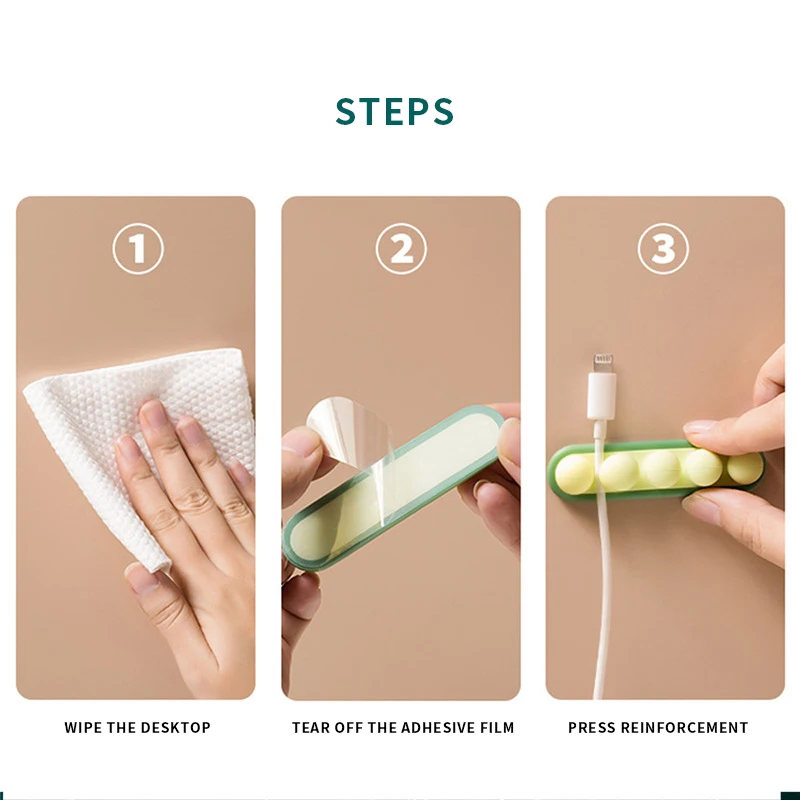 STEPS

1

2

3

WIPE THE DESKTOP

TEAR OFF THE ADHESIVE FILM

PRESS REINFORCEMENT