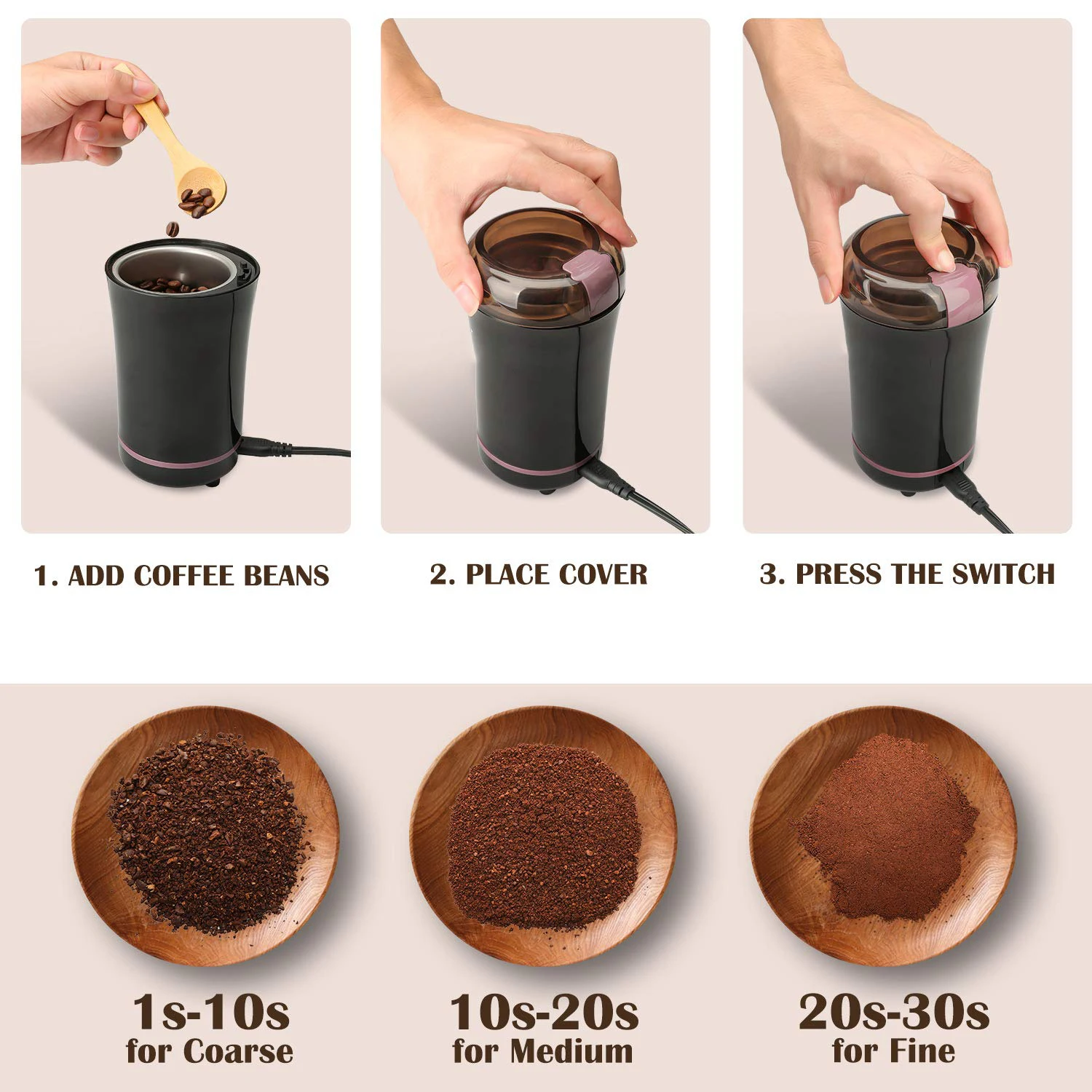 1. ADD COFFEE BEANS

2. PLACE COVER

3. PRESS THE SWITCH

1s-10s
for Coarse

10s-20s
for Medium

20s-30s
for Fine