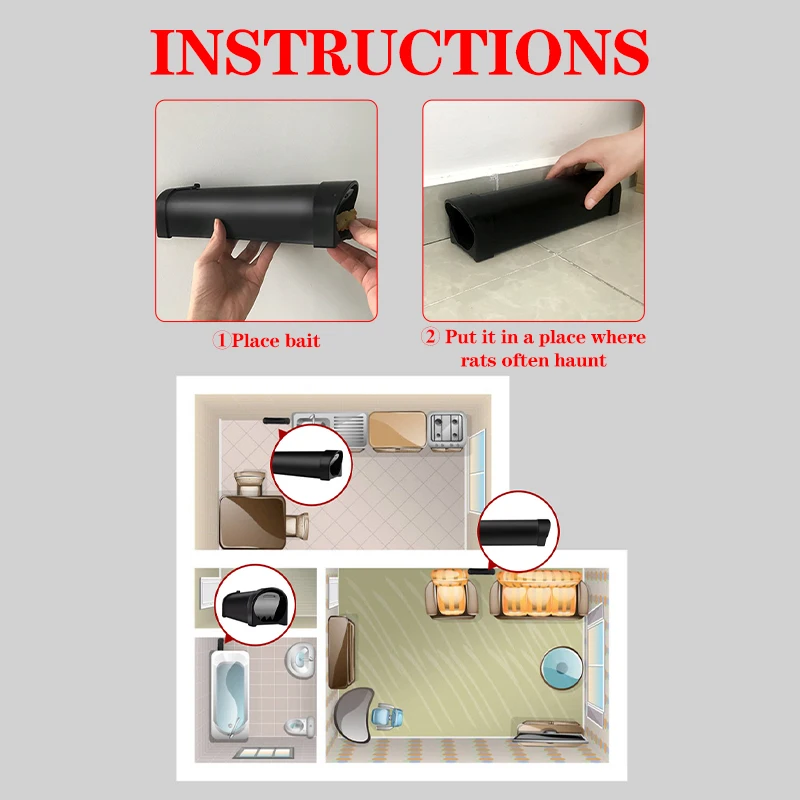 INSTRUCTIONS

①Place bait

② Put it in a place where rats often haunt