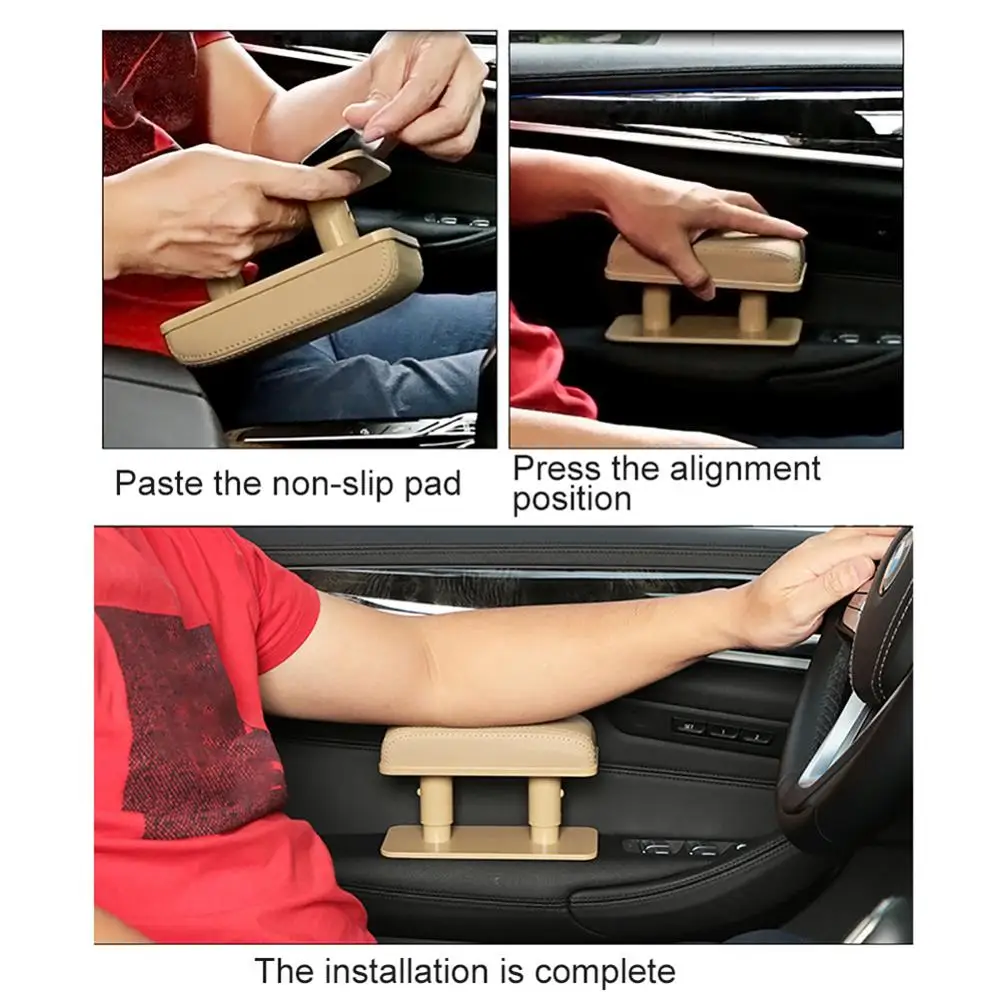 Paste the non-slip pad

Press the alignment position

The installation is complete