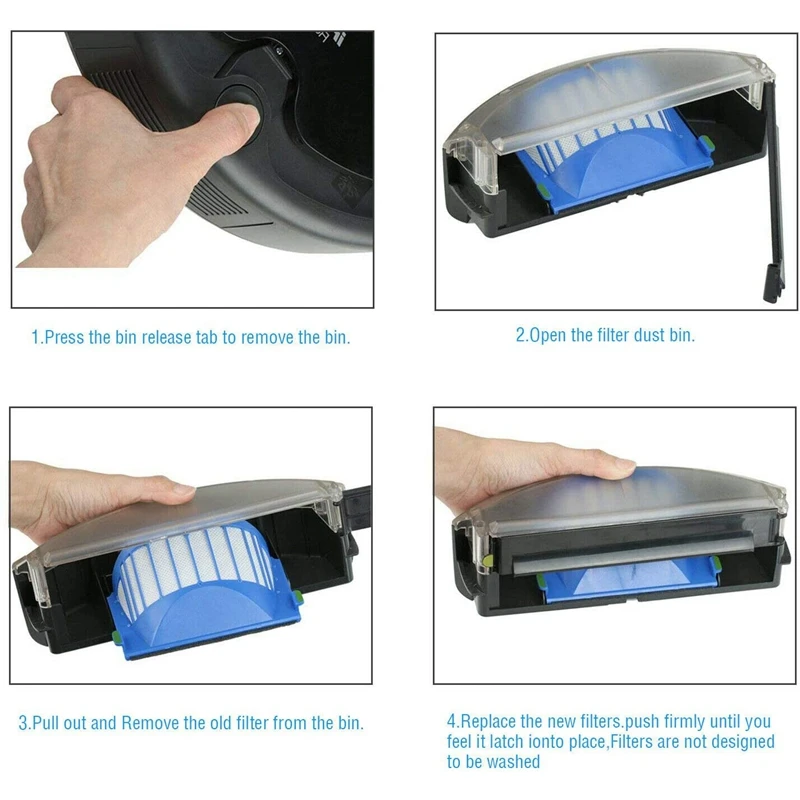 1.Press the bin release tab to remove the bin.

2.Open the filter dust bin.

3.Pull out and Remove the old filter from the bin.

4.Replace the new filters.push firmly until you feel it latch ionto place,Filters are not designed to be washed