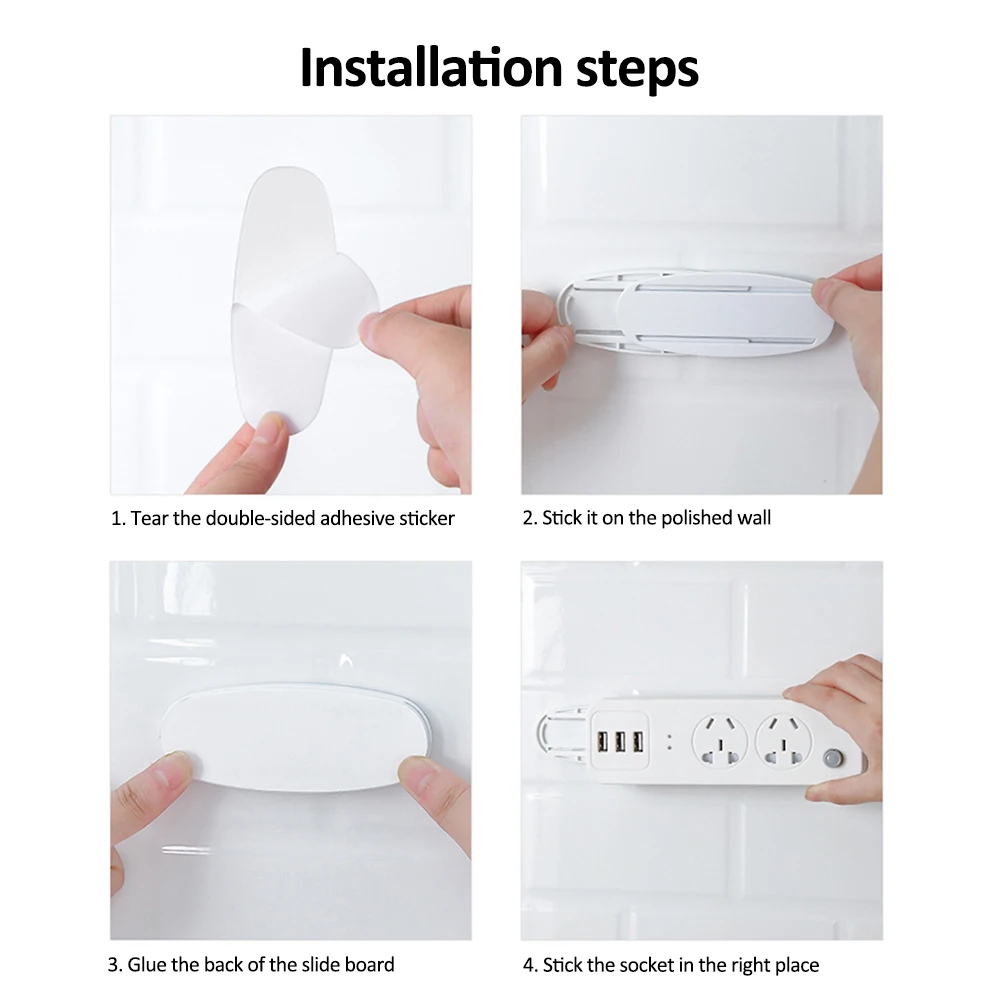 Installation steps

1. Tear the double-sided adhesive sticker

2. Stick it on the polished wall

3. Glue the back of the slide board

4. Stick the socket in the right place