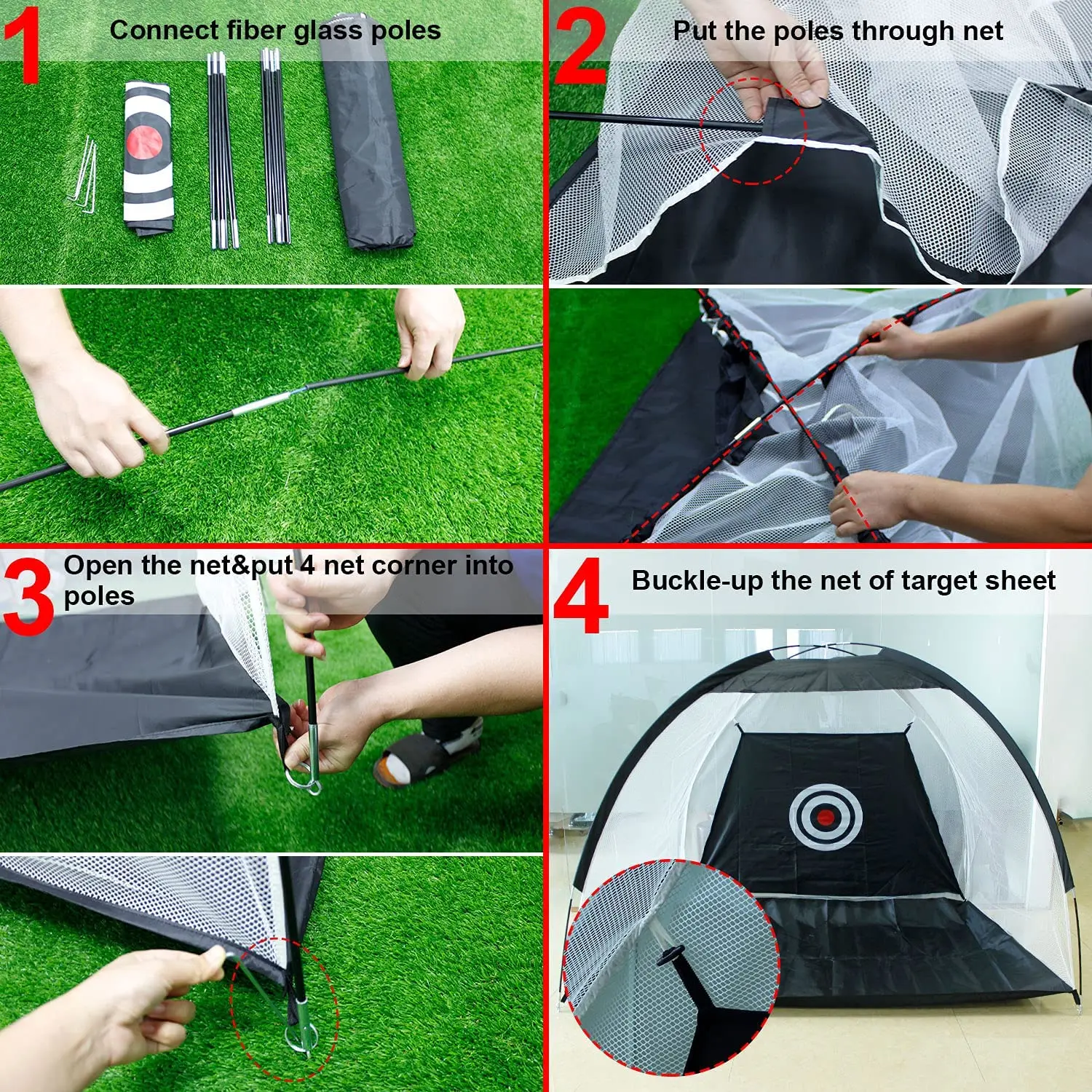 1 Connect fiber glass poles

2 Put the poles through net

3 Open the net&put 4 net corner into poles

4 Buckle-up the net of target sheet