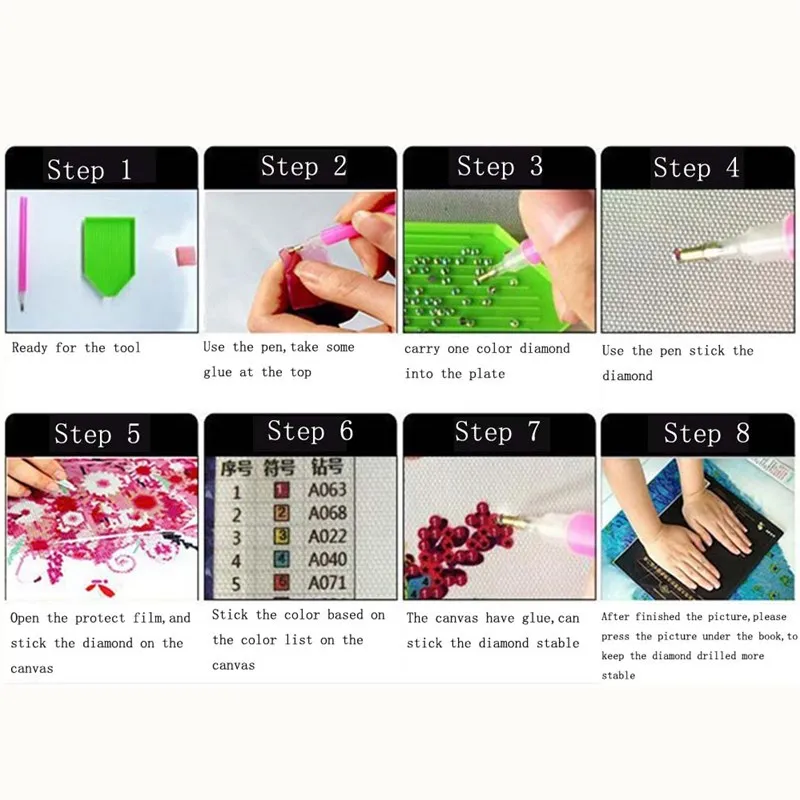 Step 1

Ready for the tool

Step 2

Use the pen, take some glue at the top

Step 3

carry one color diamond into the plate

Step 4

Use the pen stick the diamond

Step 5

Open the protect film, and stick the diamond on the canvas

Step 6

| 序号 | 符号 | 钻号 |
|---|---|---|
| 1 | 1 | A063 |
| 2 | 2 | A068 |
| 3 | 3 | A022 |
| 4 | 4 | A040 |
| 5 | 5 | A071 |

Stick the color based on the color list on the canvas

Step 7

The canvas have glue, can stick the diamond stable

Step 8

After finished the picture, please press the picture under the book, to keep the diamond drilled more stable