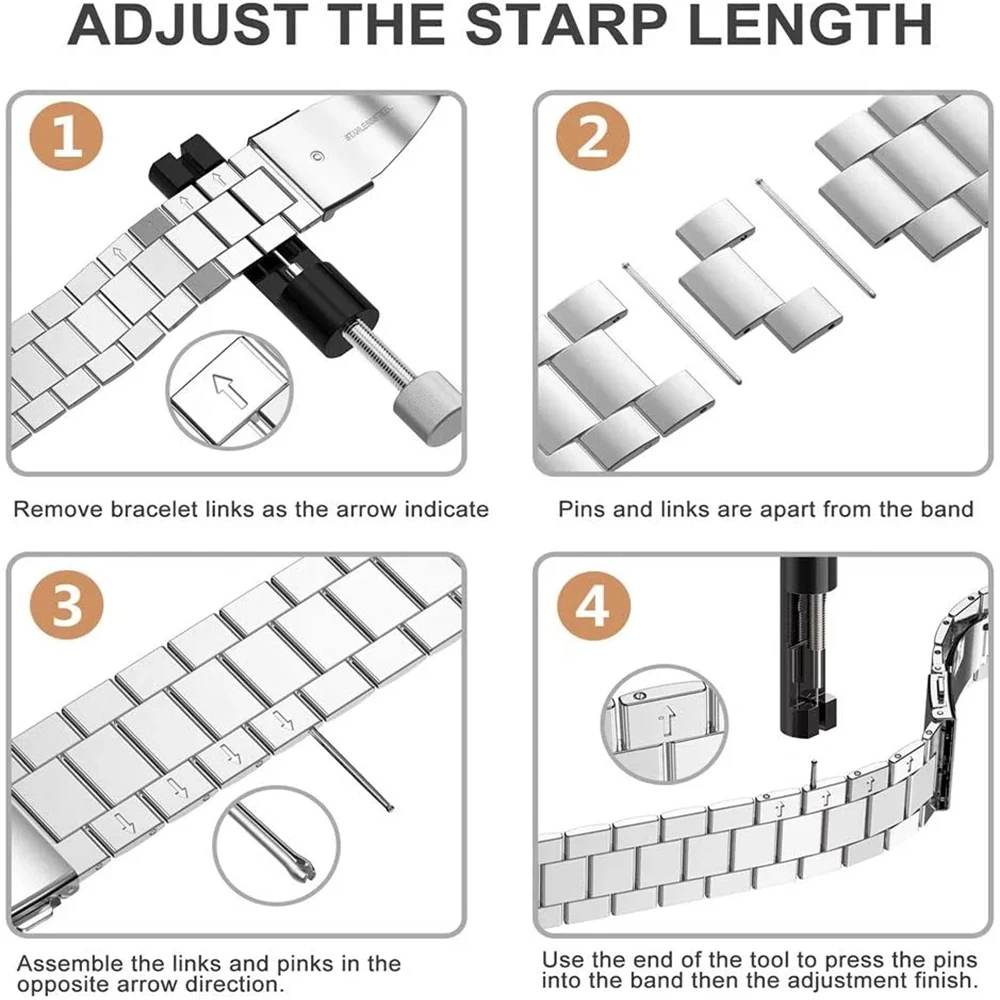 ADJUST THE STARP LENGTH

1

STAINLESS STEEL

Remove bracelet links as the arrow indicate

2

Pins and links are apart from the band

3

Assemble the links and pinks in the opposite arrow direction.

4

Use the end of the tool to press the pins into the band then the adjustment finish.