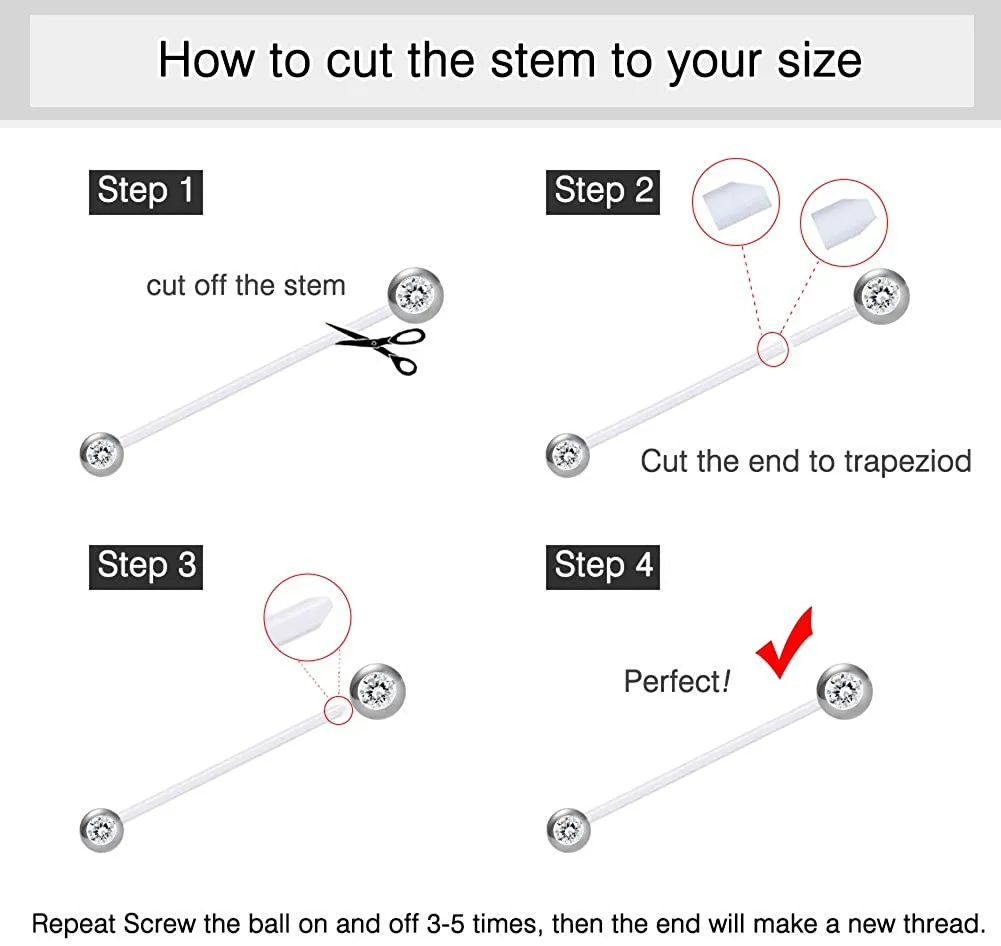 How to cut the stem to your size

Step 1

cut off the stem

Step 2

Cut the end to trapeziod

Step 3

Step 4

Perfect!

Repeat Screw the ball on and off 3-5 times, then the end will make a new thread.