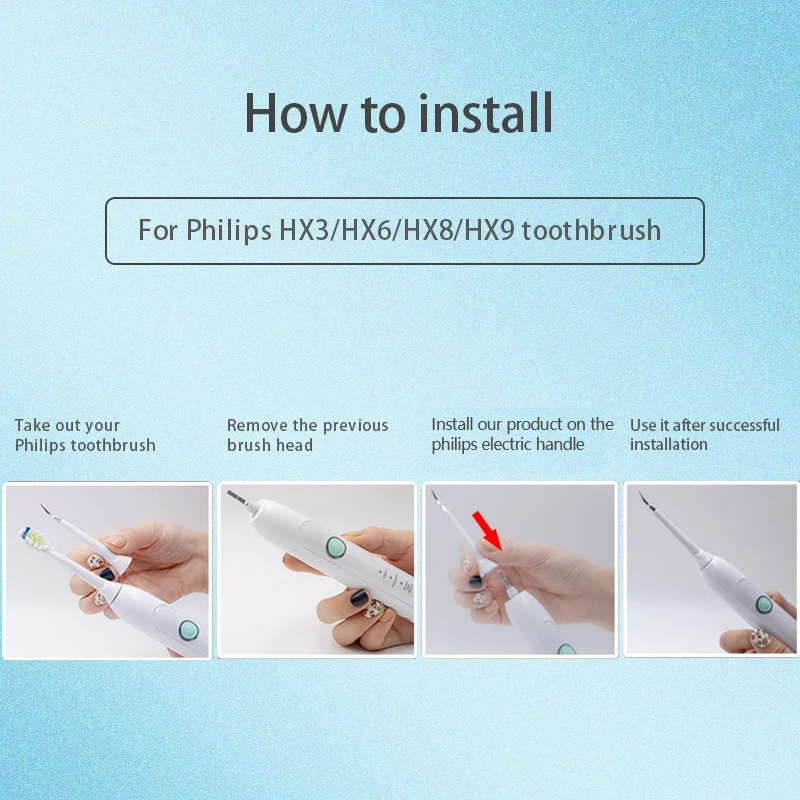 How to install

For Philips HX3/HX6/HX8/HX9 toothbrush

Take out your Philips toothbrush

Remove the previous brush head

Install our product on the philips electric handle

Use it after successful installation