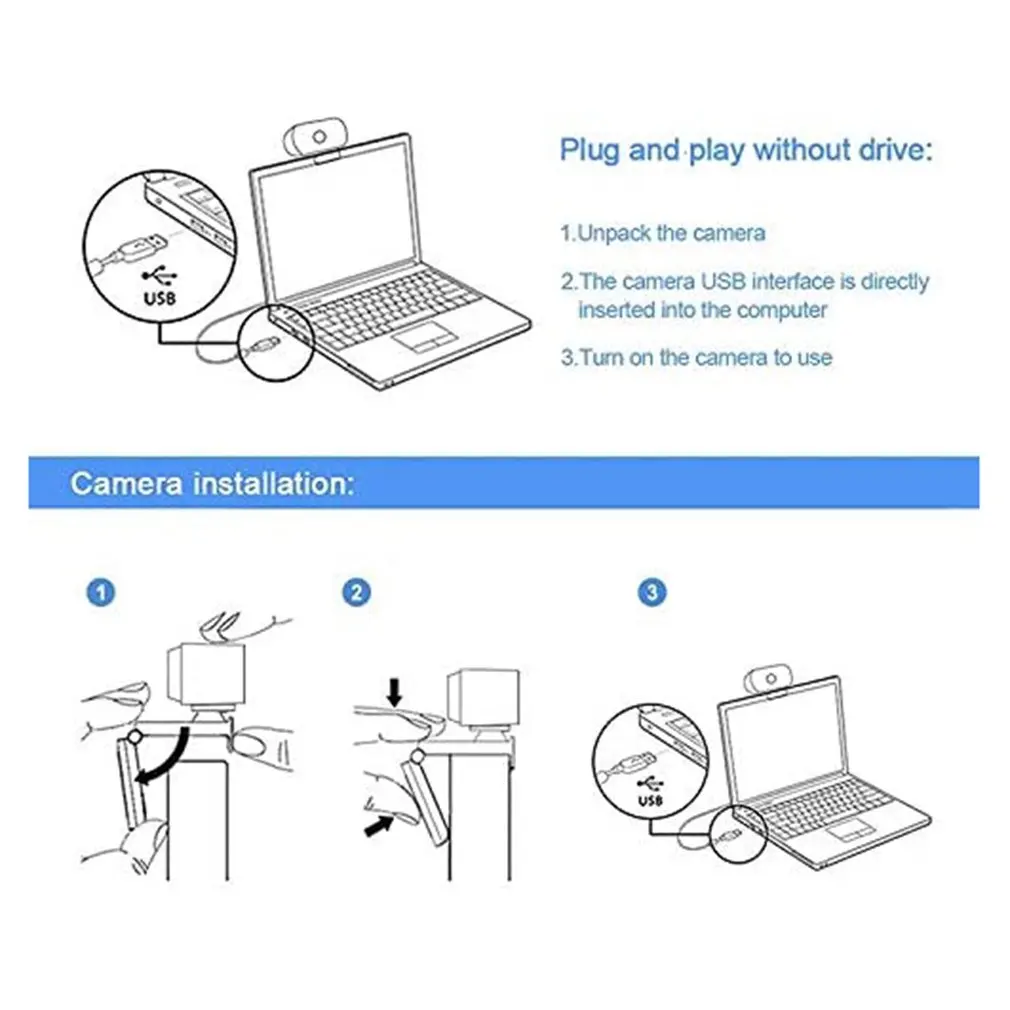 USB

Plug and play without drive:

1.Unpack the camera

2.The camera USB interface is directly inserted into the computer

3.Turn on the camera to use

Camera installation:

1

2

3

USB