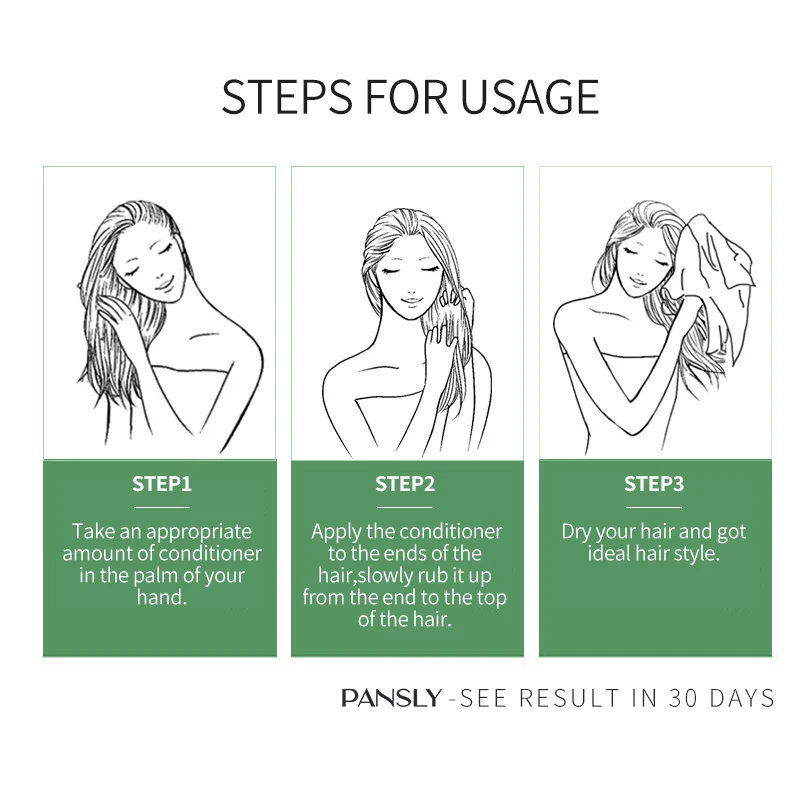 STEPS FOR USAGE

STEP1

Take an appropriate amount of conditioner in the palm of your hand.

STEP2

Apply the conditioner to the ends of the hair,slowly rub it up from the end to the top of the hair.

STEP3

Dry your hair and got ideal hair style.

PANSLY -SEE RESULT IN 30 DAYS