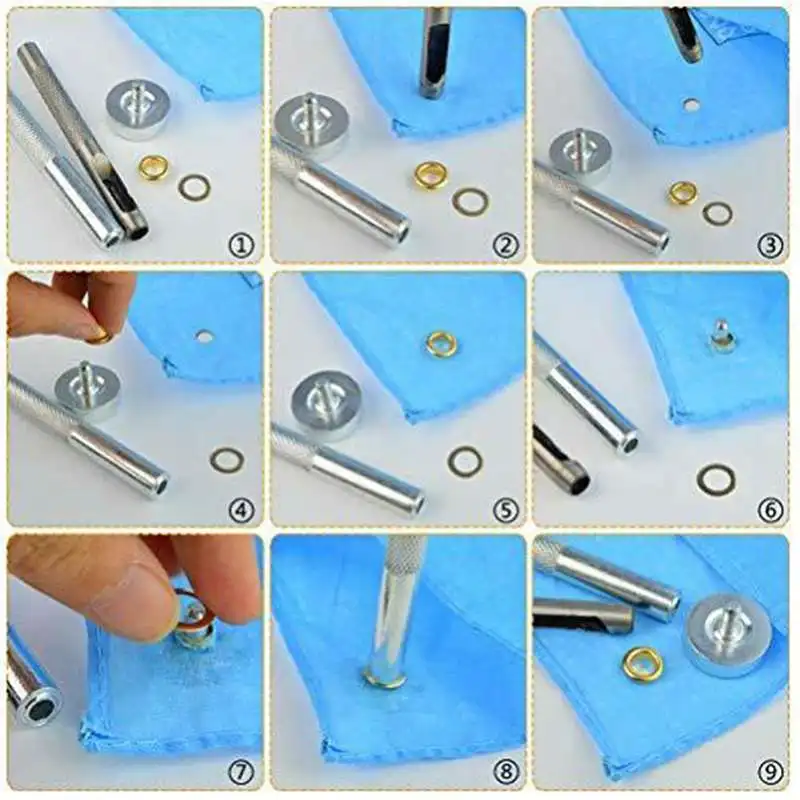 ①
②
③
④
⑤
⑥
⑦
⑧
⑨