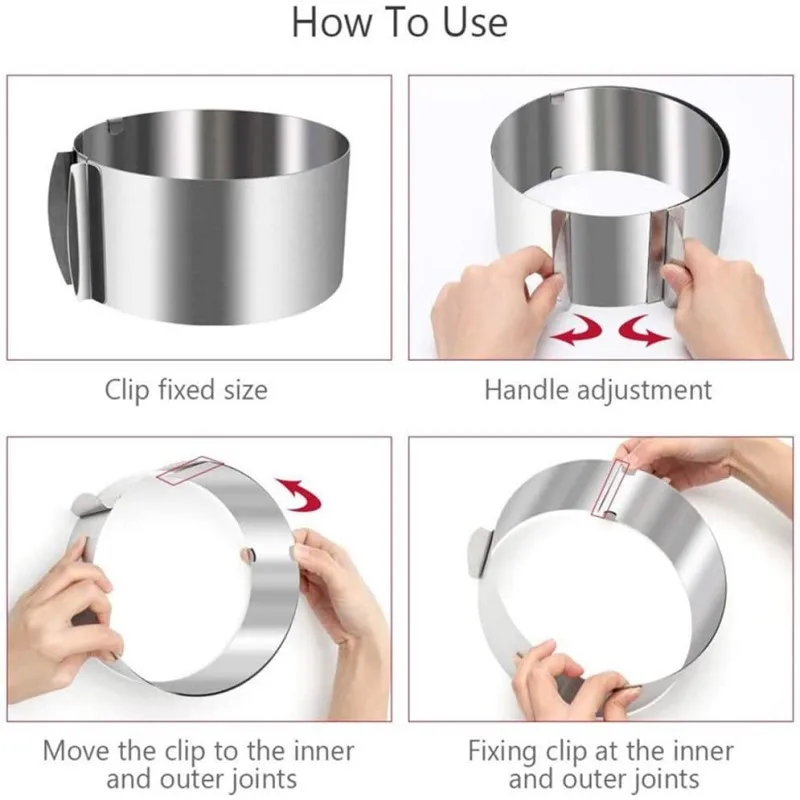 How To Use

Clip fixed size

Handle adjustment

Move the clip to the inner and outer joints

Fixing clip at the inner and outer joints