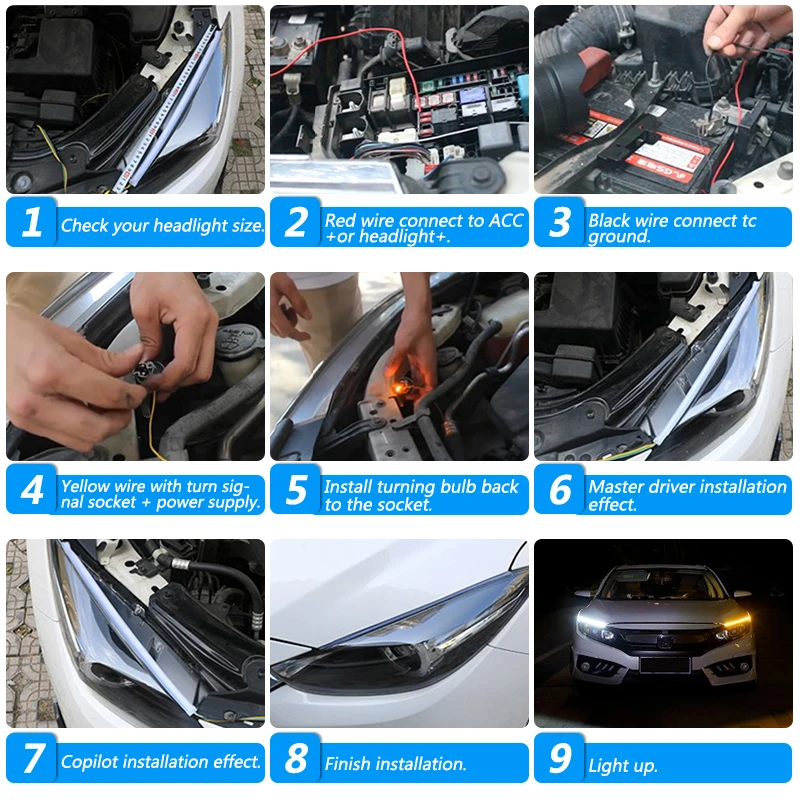 1 Check your headlight size.

2 Red wire connect to ACC +or headlight+.

3 Black wire connect tc ground.

4 Yellow wire with turn signal socket + power supply.

5 Install turning bulb back to the socket.

6 Master driver installation effect.

7 Copilot installation effect.

8 Finish installation.

9 Light up.