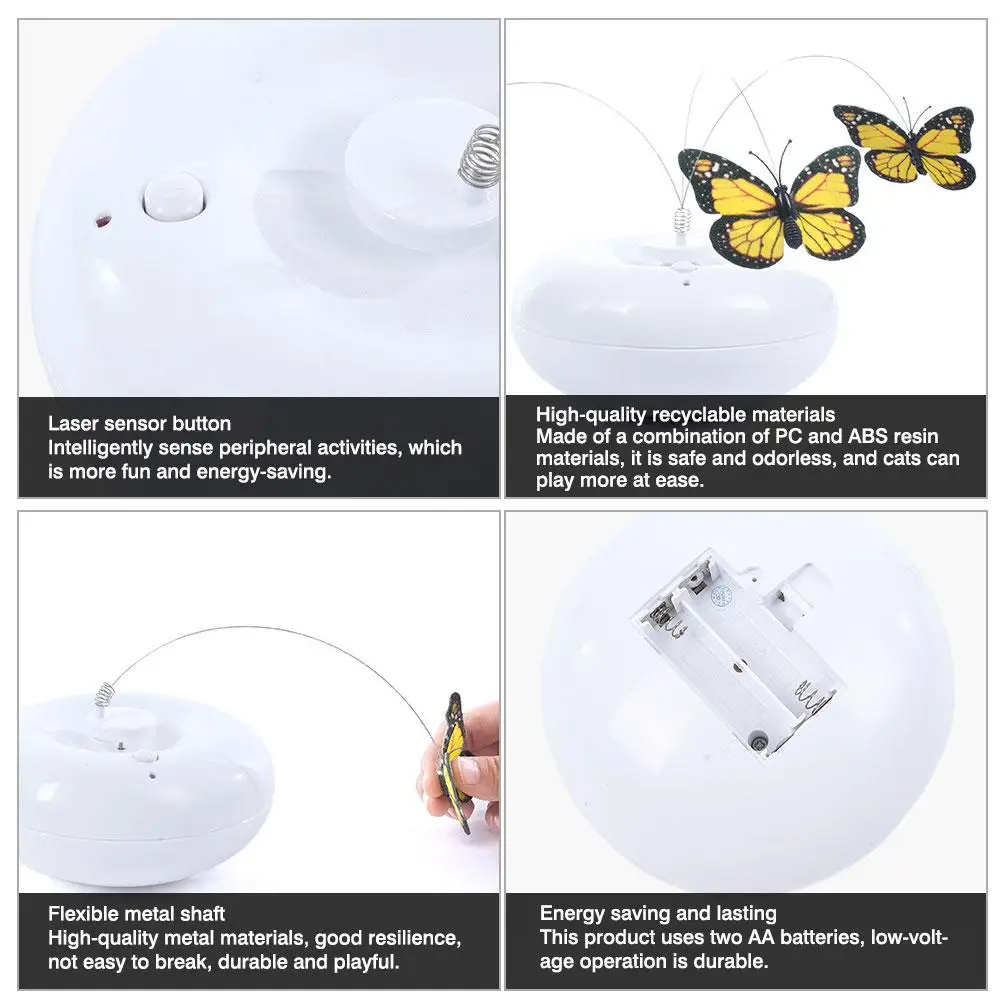 Laser sensor button
Intelligently sense peripheral activities, which is more fun and energy-saving.

High-quality recyclable materials
Made of a combination of PC and ABS resin materials, it is safe and odorless, and cats can play more at ease.

Flexible metal shaft
High-quality metal materials, good resilience, not easy to break, durable and playful.

Energy saving and lasting
This product uses two AA batteries, low-voltage operation is durable.