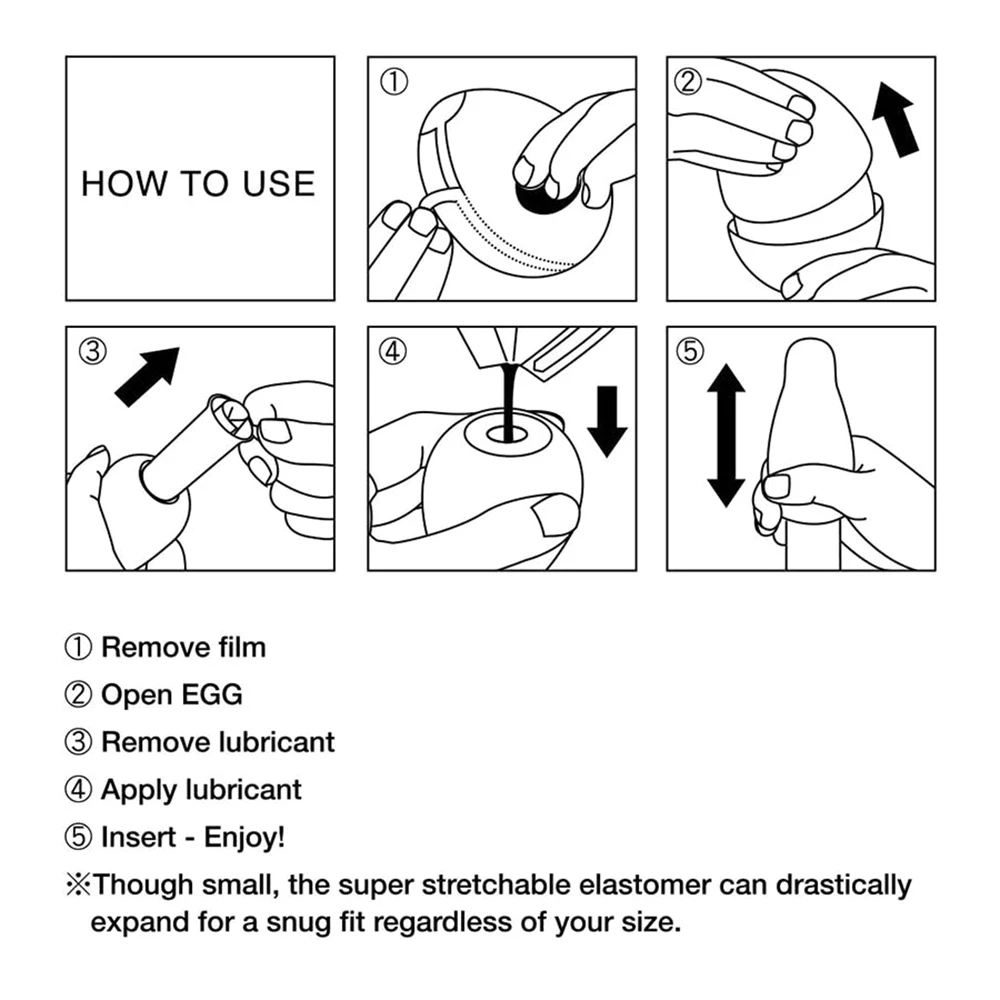 HOW TO USE

①

②

③

④

⑤

① Remove film
② Open EGG
③ Remove lubricant
④ Apply lubricant
⑤ Insert - Enjoy!
※Though small, the super stretchable elastomer can drastically expand for a snug fit regardless of your size.