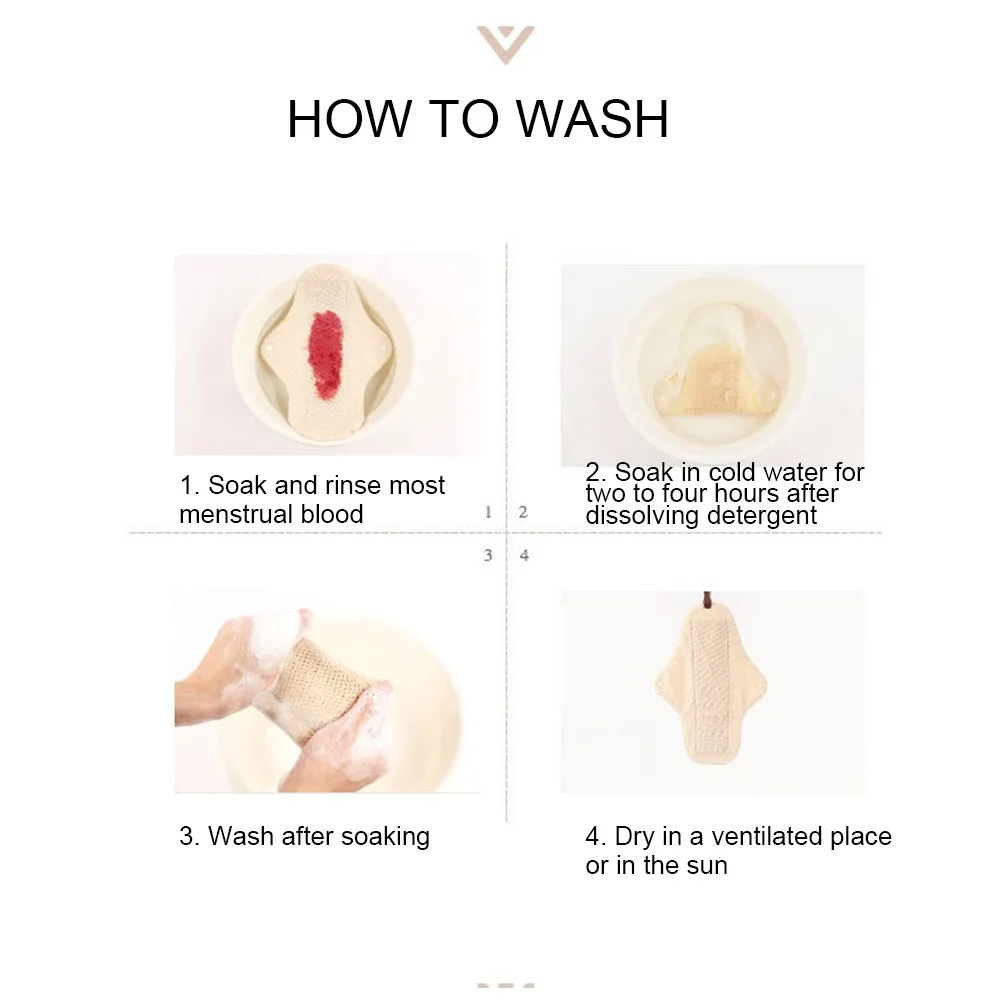 HOW TO WASH

1. Soak and rinse most menstrual blood

2. Soak in cold water for two to four hours after dissolving detergent

1 2

3 4

3. Wash after soaking

4. Dry in a ventilated place or in the sun