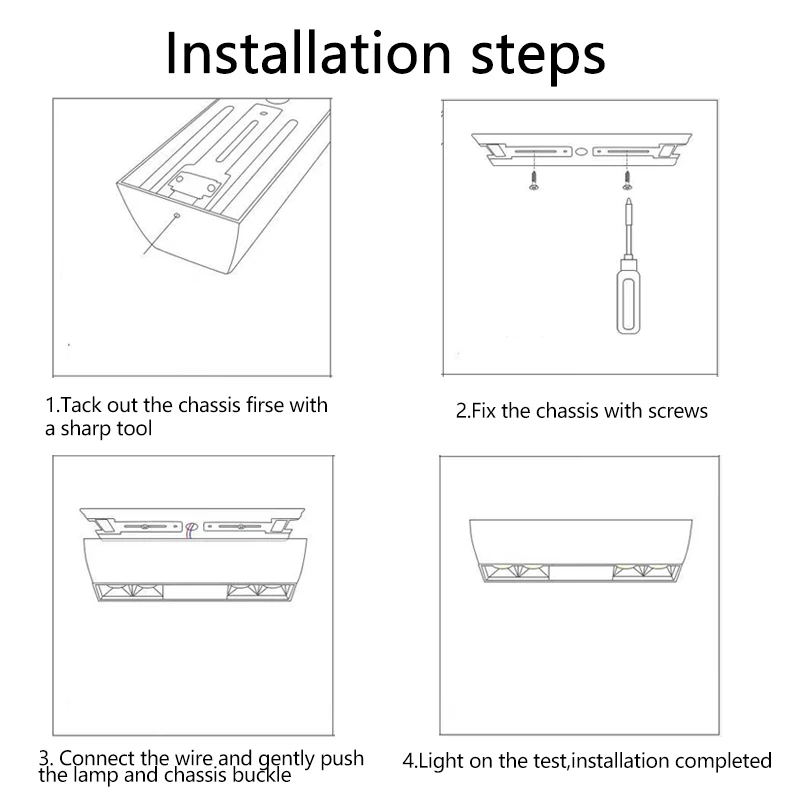 Installation steps

1.Tack out the chassis firse with a sharp tool

2.Fix the chassis with screws

3. Connect the wire and gently push the lamp and chassis buckle

4.Light on the test,installation completed