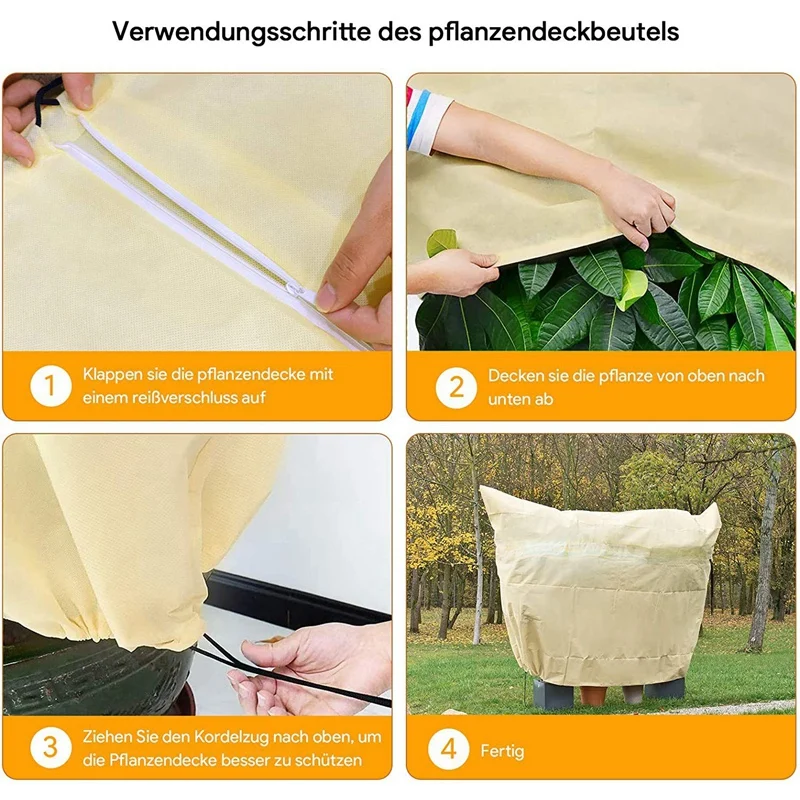 Verwendungsschritte des pflanzendeckbeutels

1 Klappen sie die pflanzendecke mit einem reißverschluss auf

2 Decken sie die pflanze von oben nach unten ab

3 Ziehen Sie den Kordelzug nach oben, um die Pflanzendecke besser zu schützen

4 Fertig