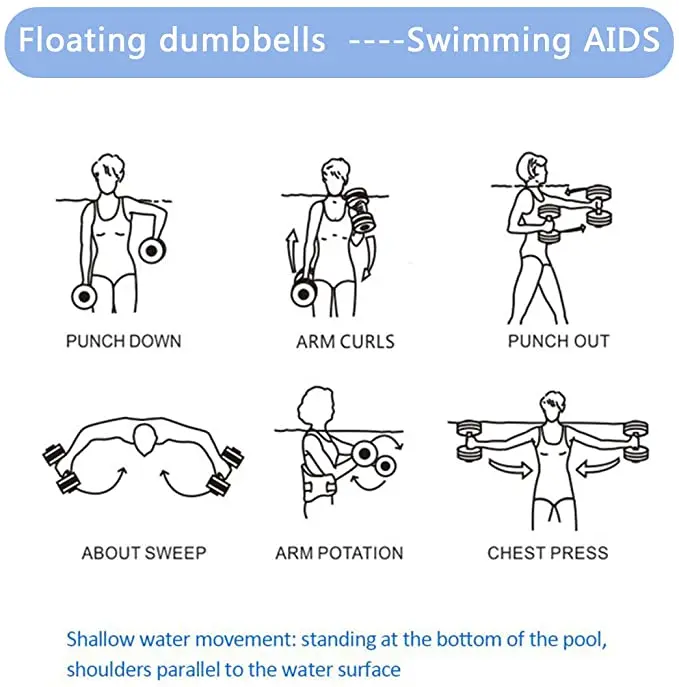 Floating dumbbells ----Swimming AIDS

PUNCH DOWN

ARM CURLS

PUNCH OUT

ABOUT SWEEP

ARM POTATION

CHEST PRESS

Shallow water movement: standing at the bottom of the pool, shoulders parallel to the water surface