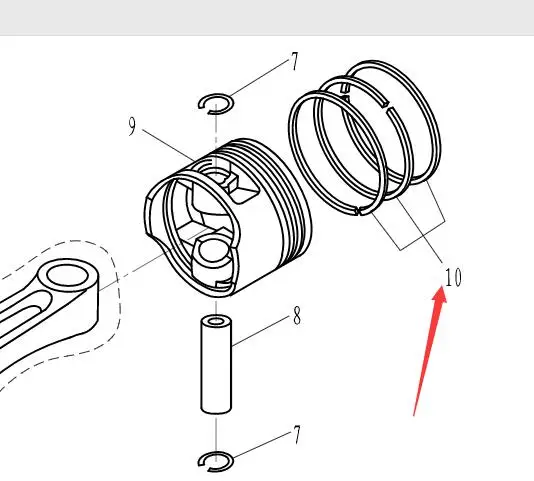 7
9
10
8
7