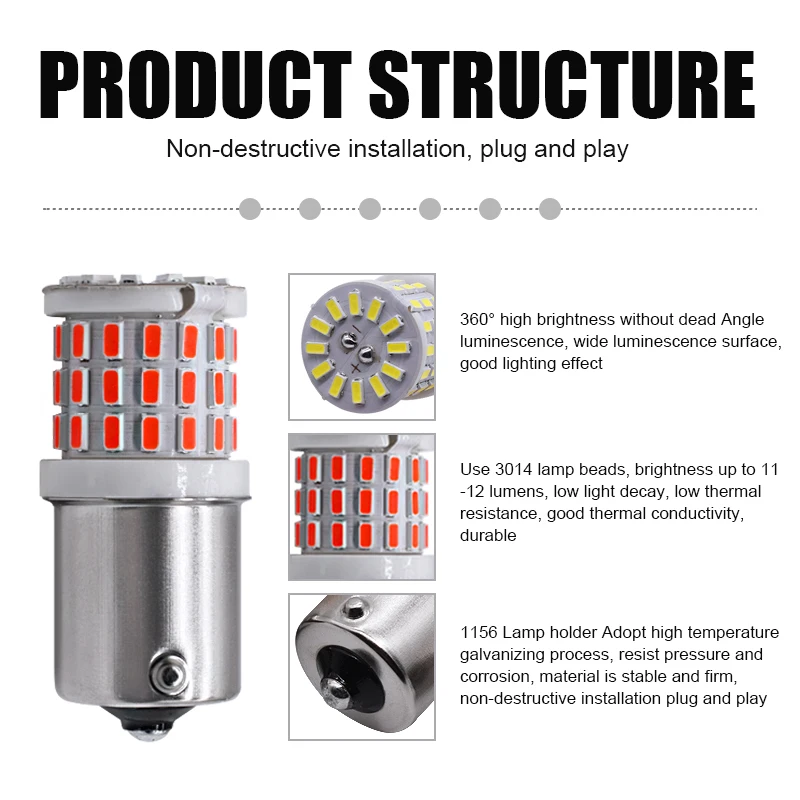 PRODUCT STRUCTURE

Non-destructive installation, plug and play

360° high brightness without dead Angle luminescence, wide luminescence surface, good lighting effect

Use 3014 lamp beads, brightness up to 11 -12 lumens, low light decay, low thermal resistance, good thermal conductivity, durable

1156 Lamp holder Adopt high temperature galvanizing process, resist pressure and corrosion, material is stable and firm, non-destructive installation plug and play