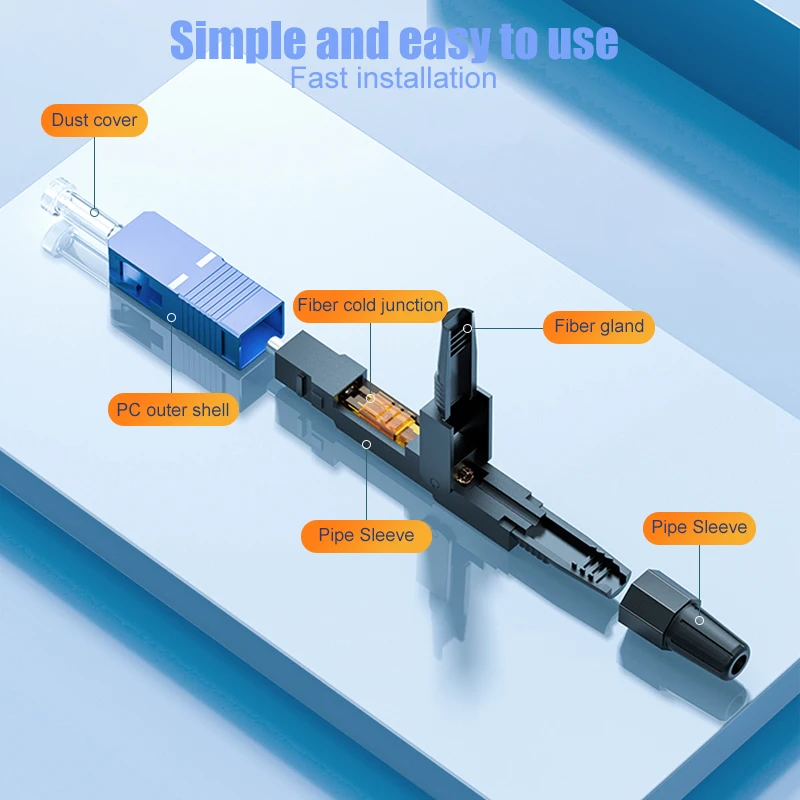 Simple and easy to use
Fast installation

Dust cover

Fiber cold junction

Fiber gland

PC outer shell

Pipe Sleeve

Pipe Sleeve