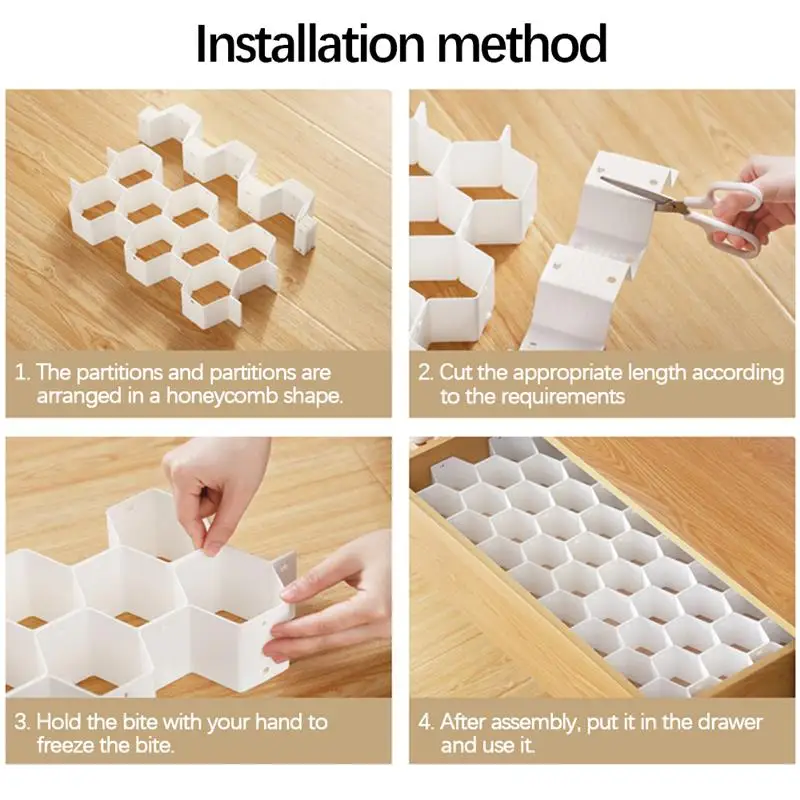 Installation method

1. The partitions and partitions are arranged in a honeycomb shape.

2. Cut the appropriate length according to the requirements

3. Hold the bite with your hand to freeze the bite.

4. After assembly, put it in the drawer and use it.