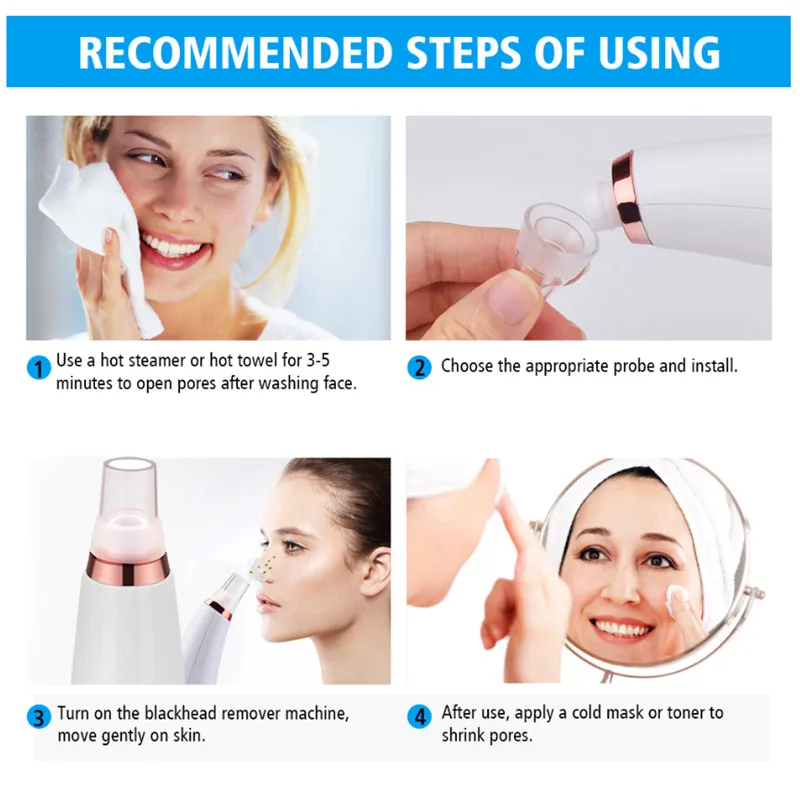 RECOMMENDED STEPS OF USING

1 Use a hot steamer or hot towel for 3-5 minutes to open pores after washing face.

2 Choose the appropriate probe and install.

3 Turn on the blackhead remover machine, move gently on skin.

4 After use, apply a cold mask or toner to shrink pores.