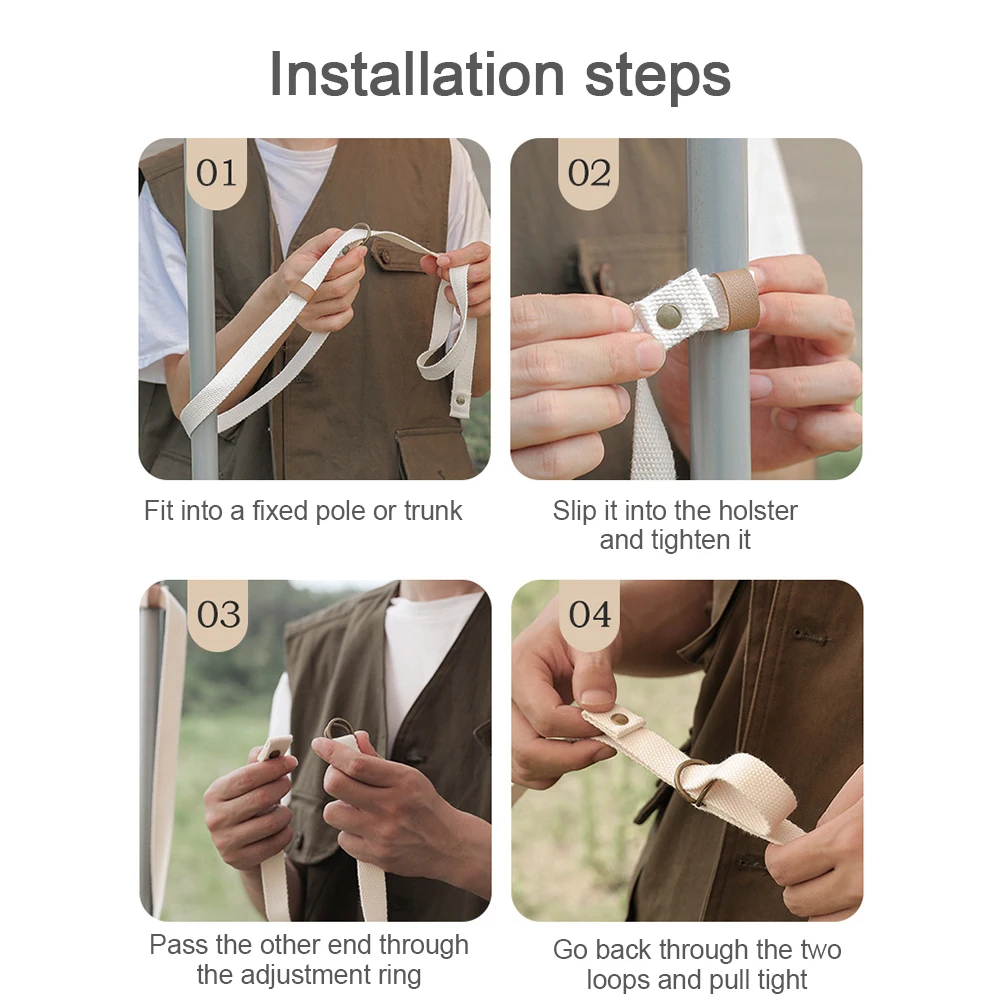 Installation steps

01

Fit into a fixed pole or trunk

02

Slip it into the holster and tighten it

03

Pass the other end through the adjustment ring

04

Go back through the two loops and pull tight