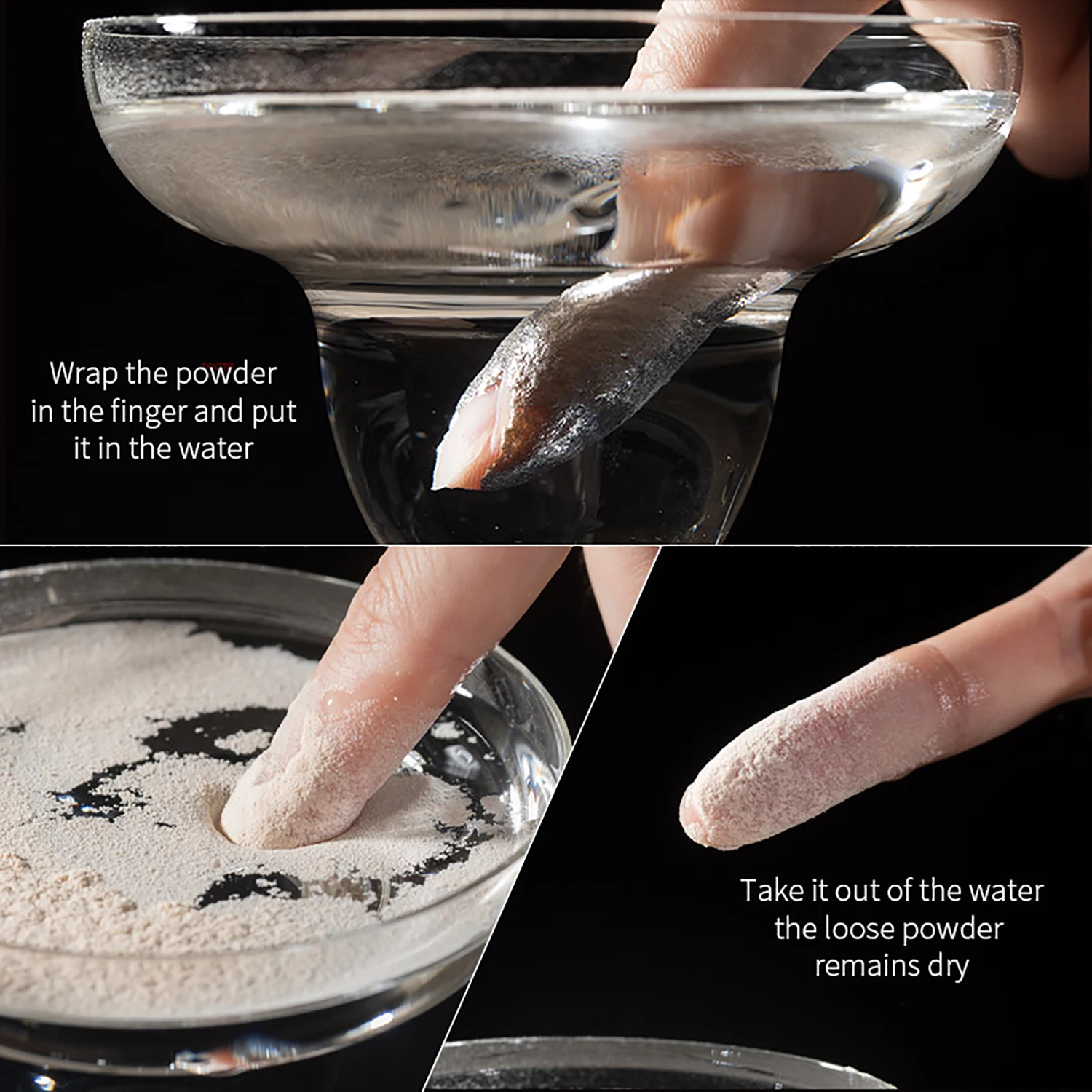 Wrap the powder in the finger and put it in the water

Take it out of the water the loose powder remains dry