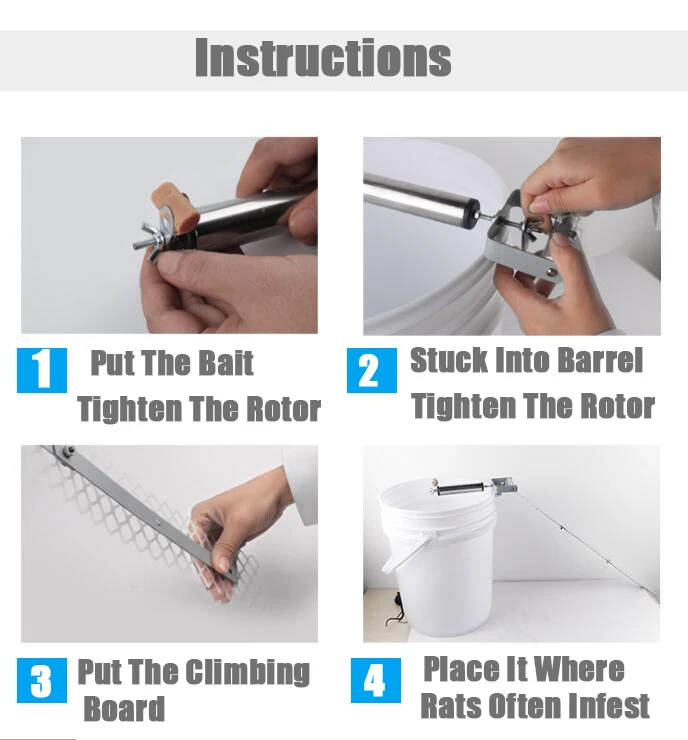 Instructions

1 Put The Bait Tighten The Rotor

2 Stuck Into Barrel Tighten The Rotor

3 Put The Climbing Board

4 Place It Where Rats Often Infest