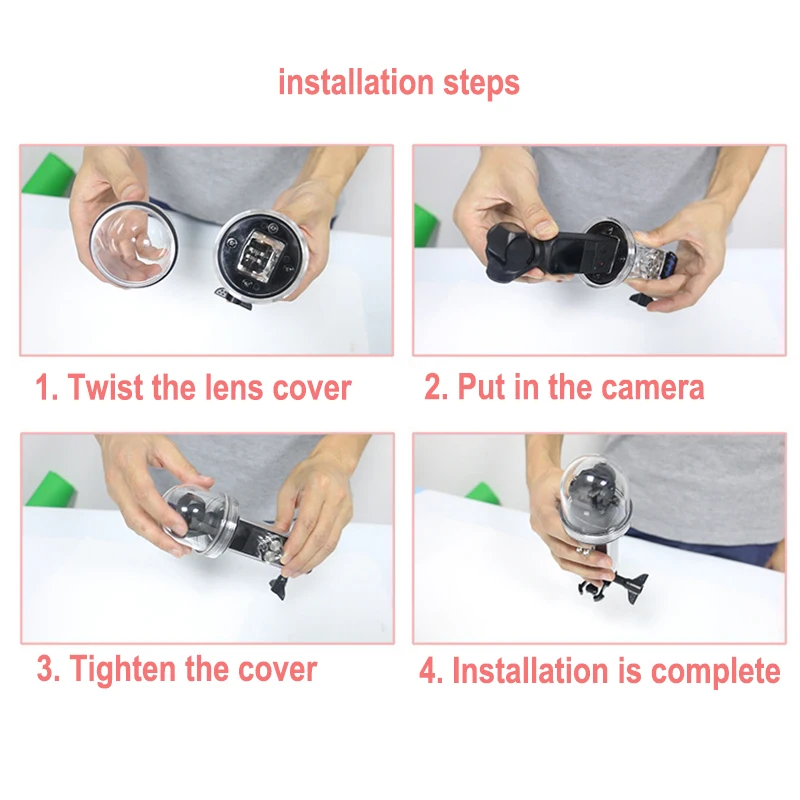 installation steps

1. Twist the lens cover

2. Put in the camera

3. Tighten the cover

4. Installation is complete