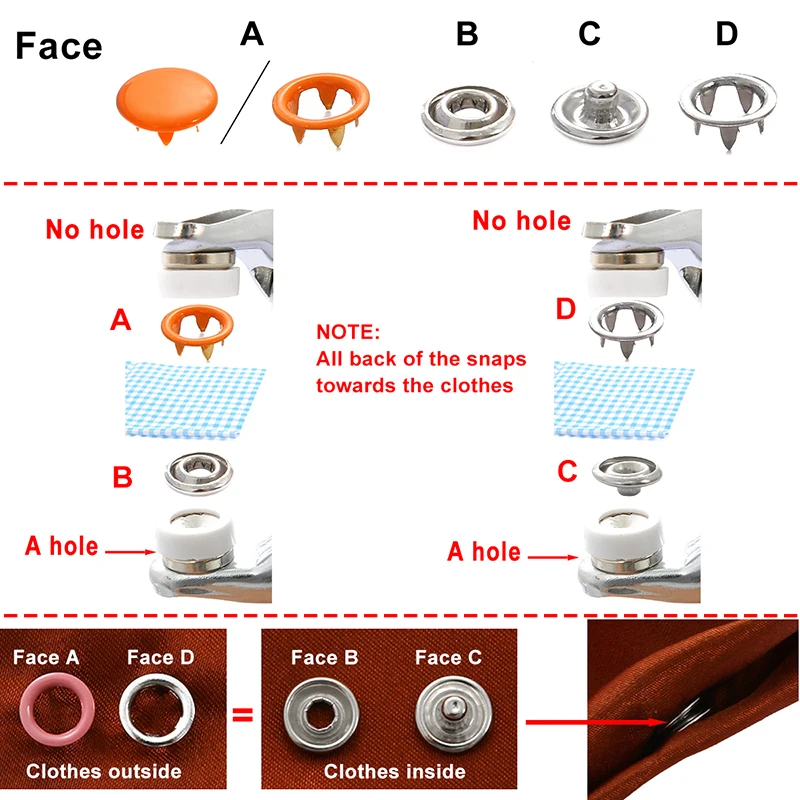 Face A B C D

No hole

A

B

A hole

NOTE:
All back of the snaps towards the clothes

No hole

D

C

A hole

Face A Face D

Clothes outside

=

Face B Face C

Clothes inside