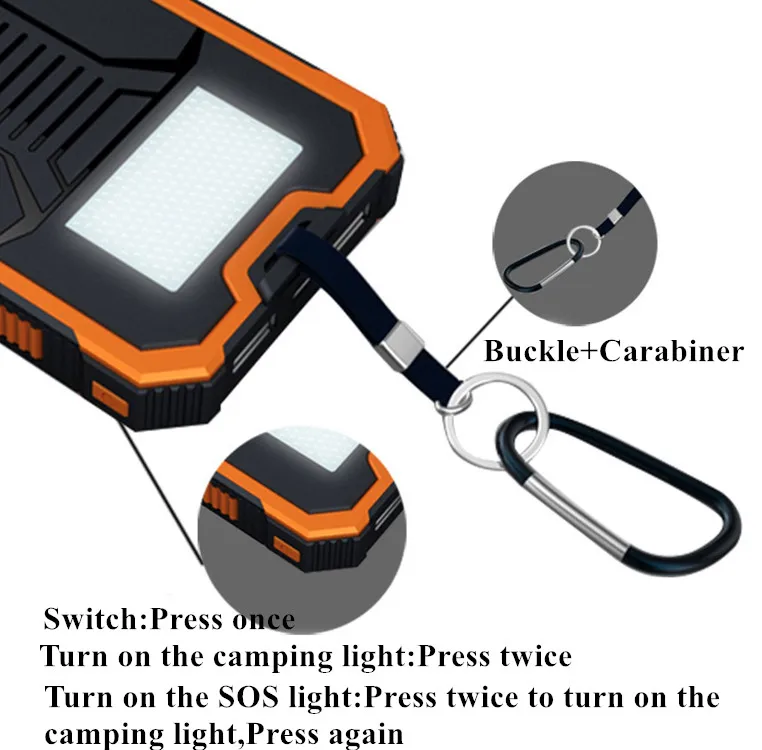 Buckle+Carabiner

Switch:Press once
Turn on the camping light:Press twice
Turn on the SOS light:Press twice to turn on the camping light,Press again