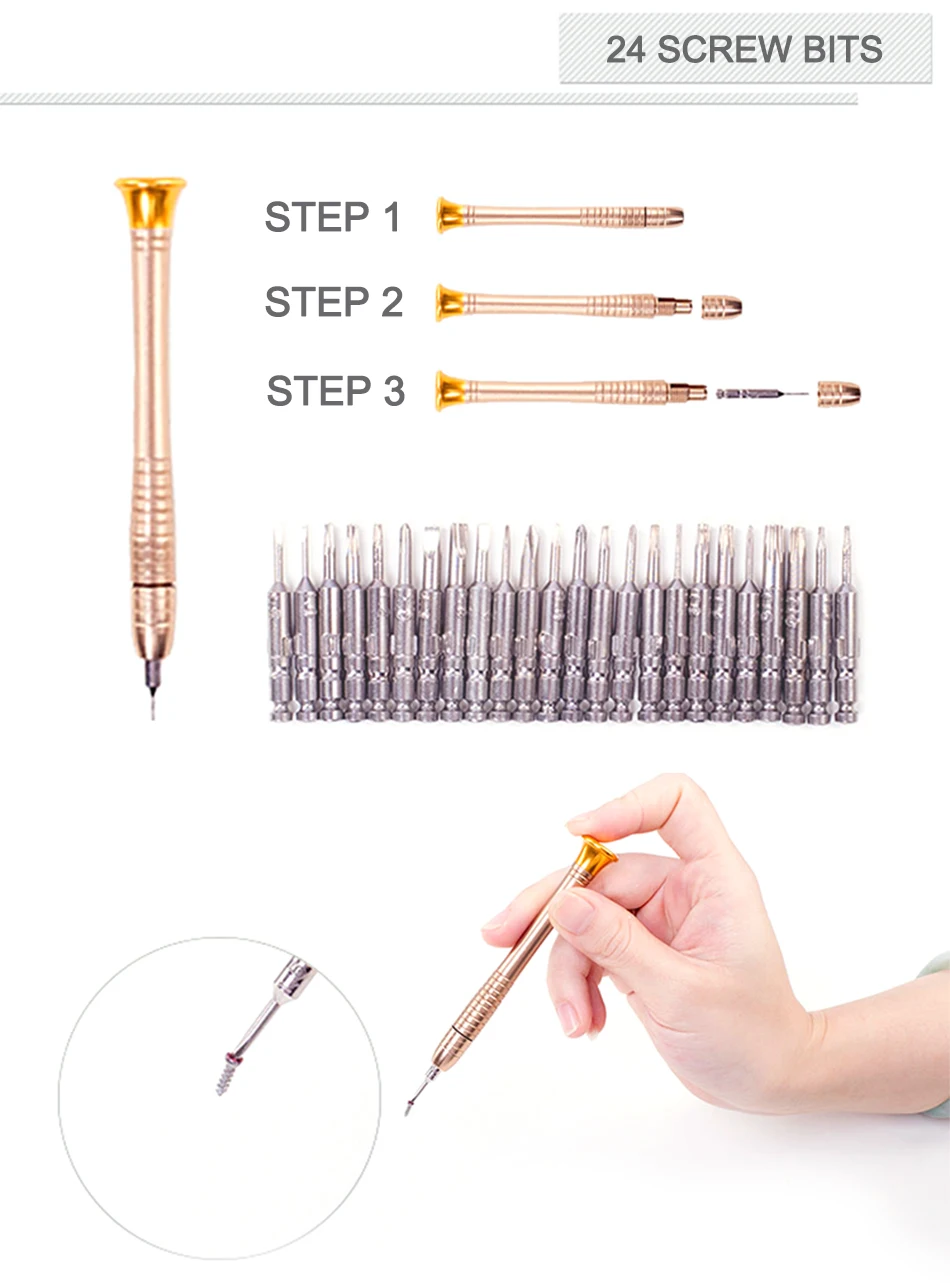 24 SCREW BITS

STEP 1

STEP 2

STEP 3