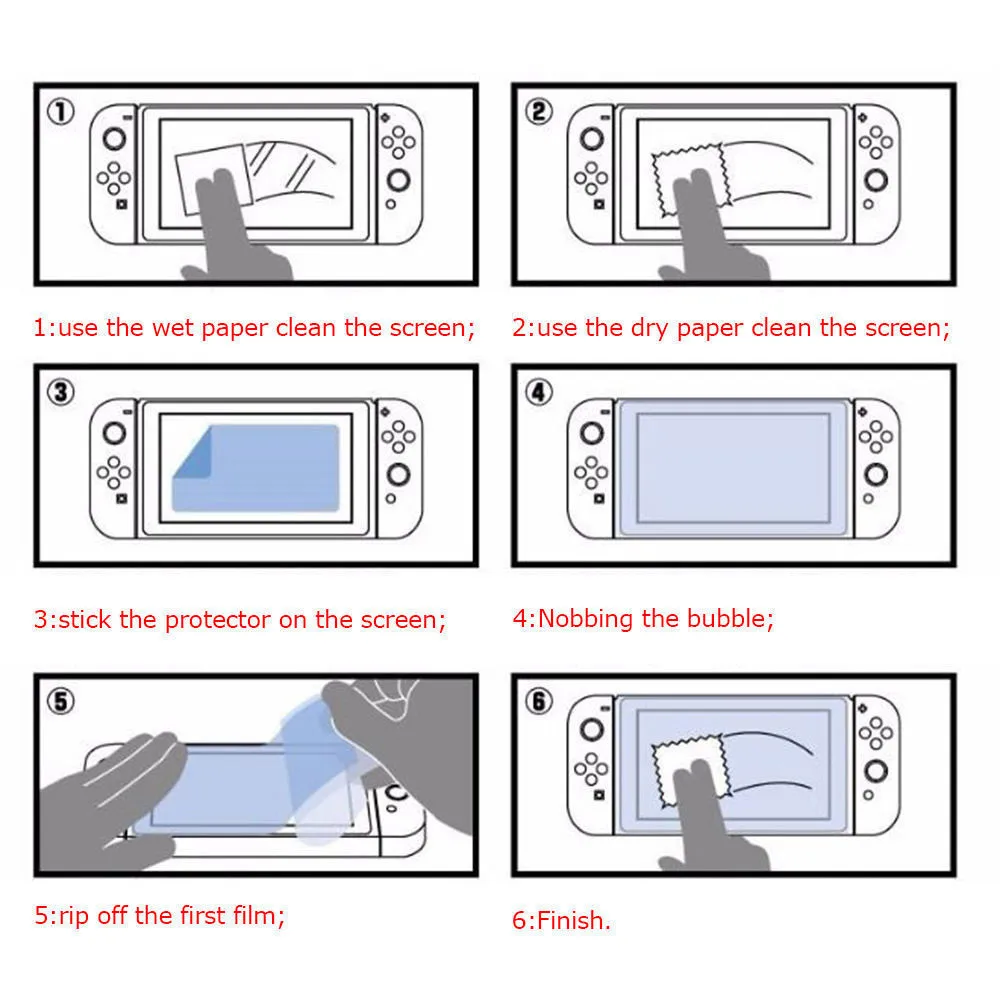 ①

1:use the wet paper clean the screen;

②

2:use the dry paper clean the screen;

③

3:stick the protector on the screen;

④

4:Nobbing the bubble;

⑤

5:rip off the first film;

⑥

6:Finish.